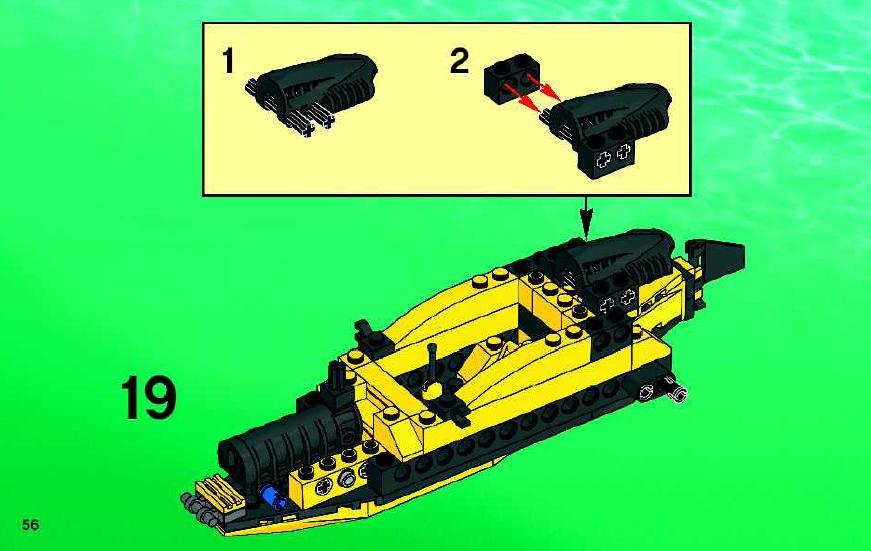 1

2

19

56