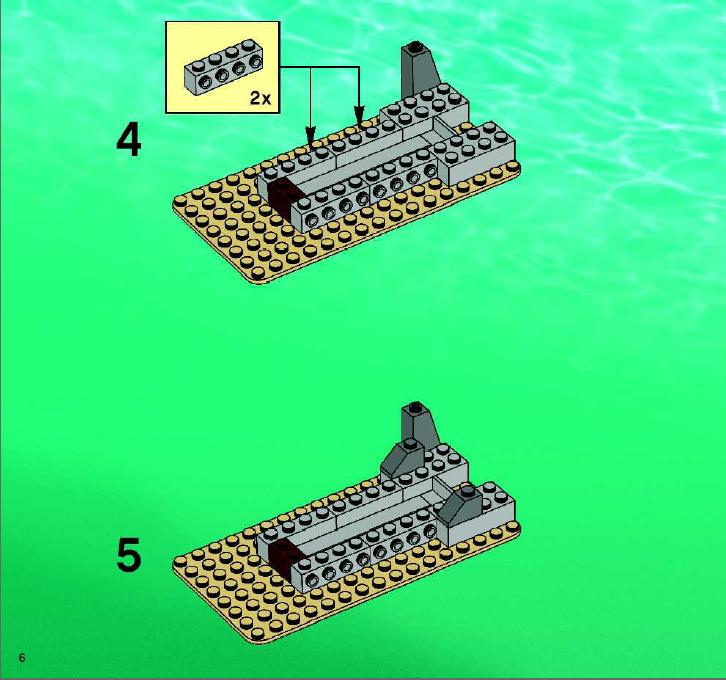 2x

4

5

6