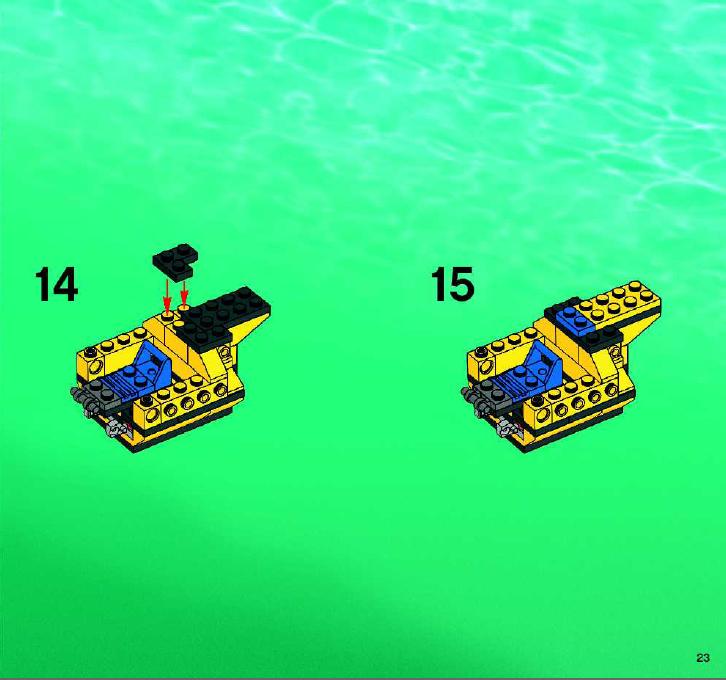 14

15

23