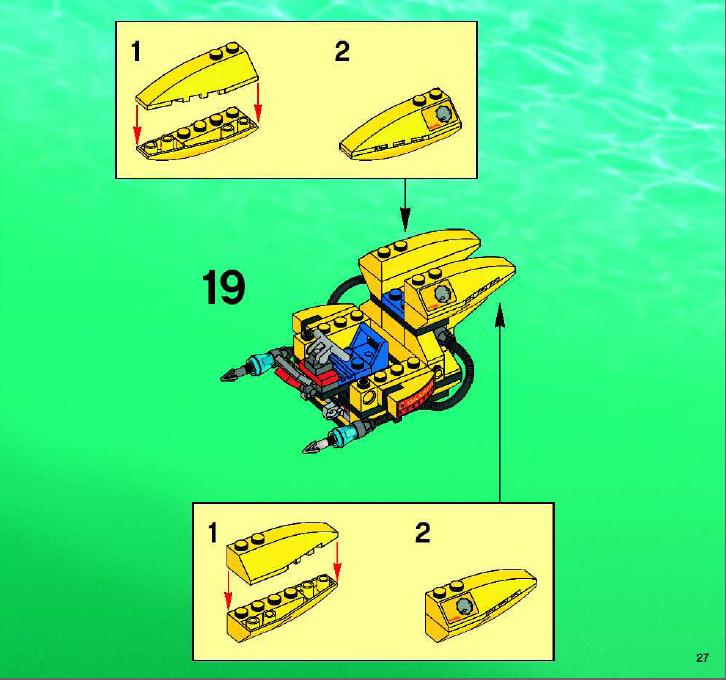 1

2

19

1

2

27