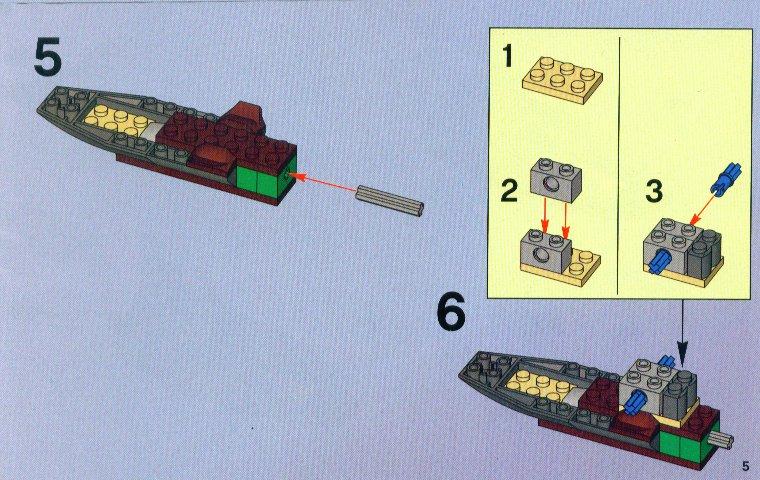 5

1

2

3

6

5