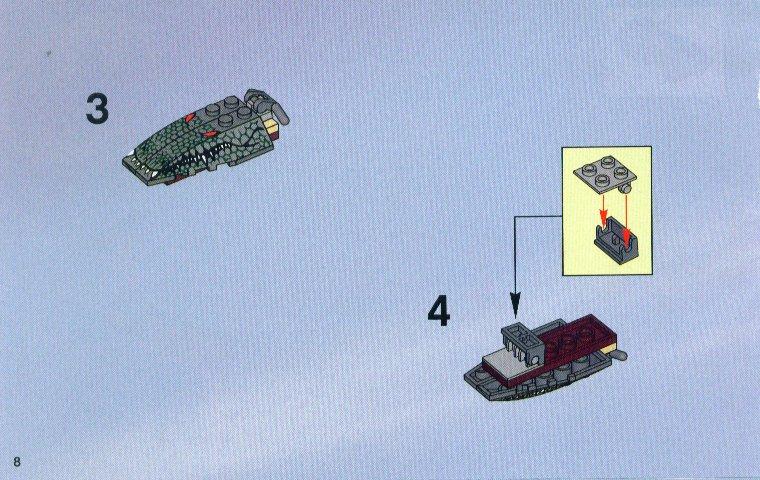 3

4

8