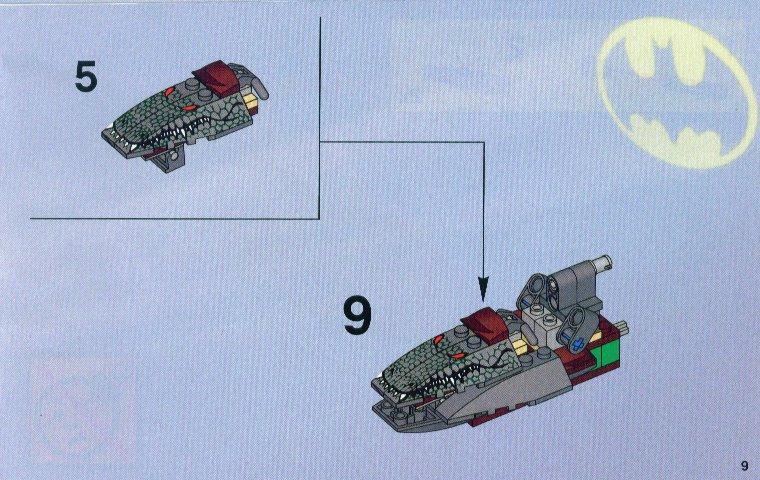 5

9

9