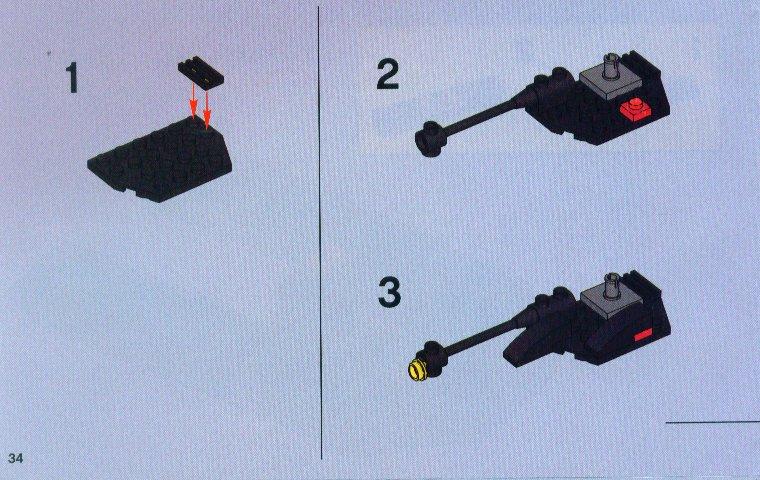 1

2

3

34