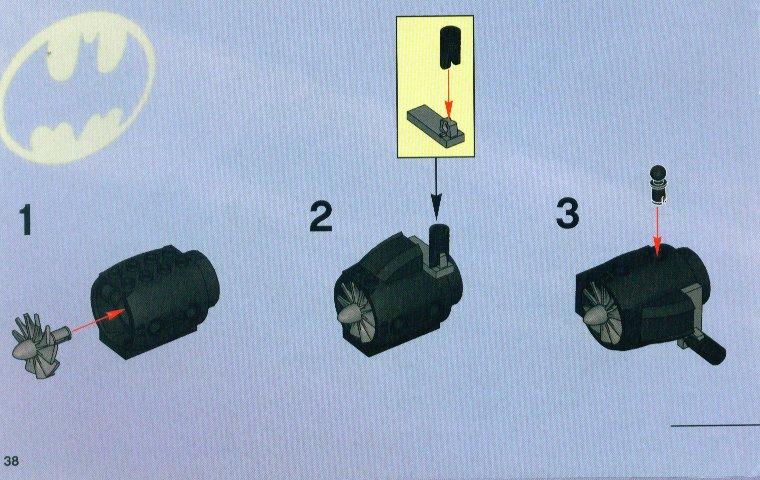 1

2

3

38