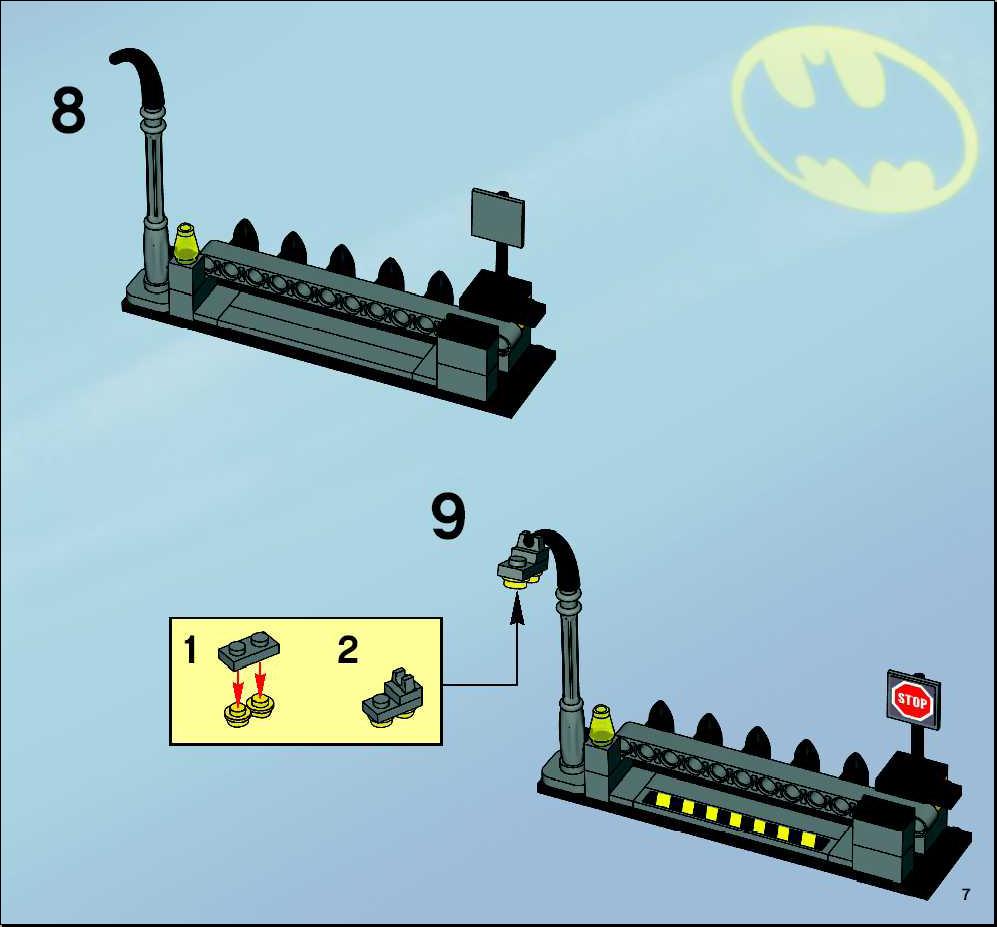 8

9

1

2

STOP

7