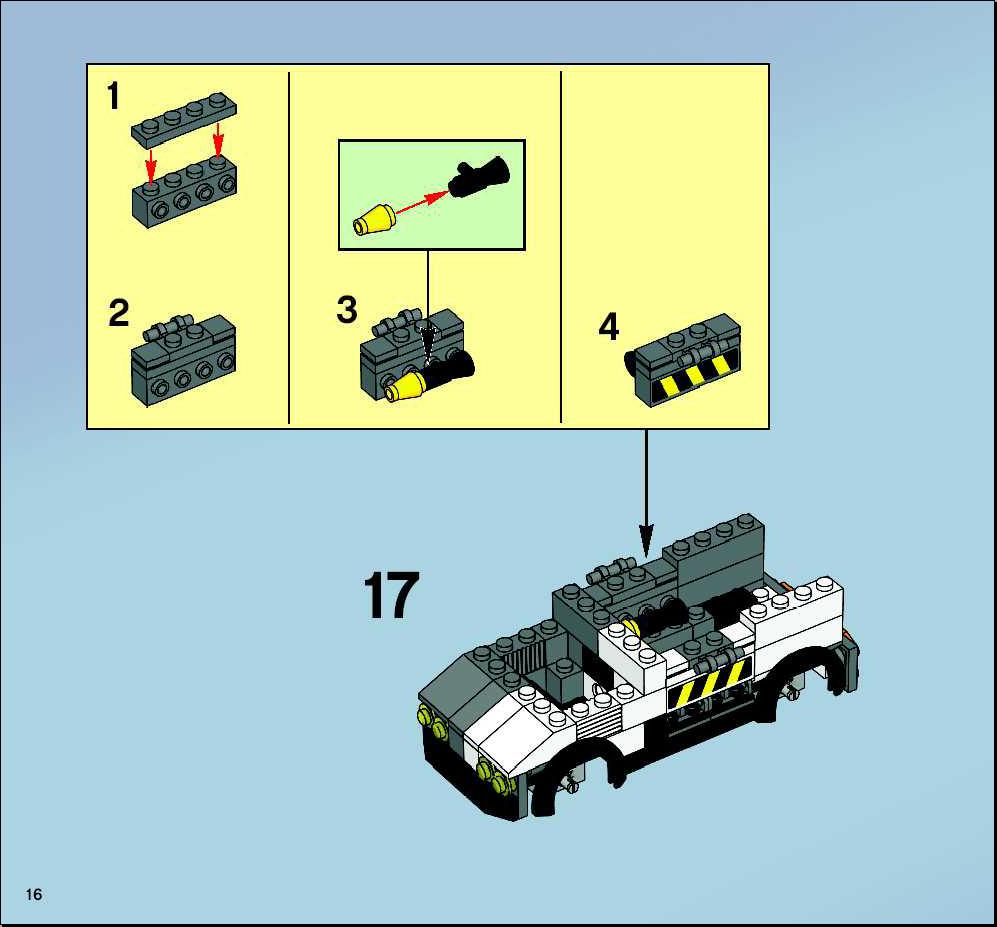 1

2

3

4

17

16