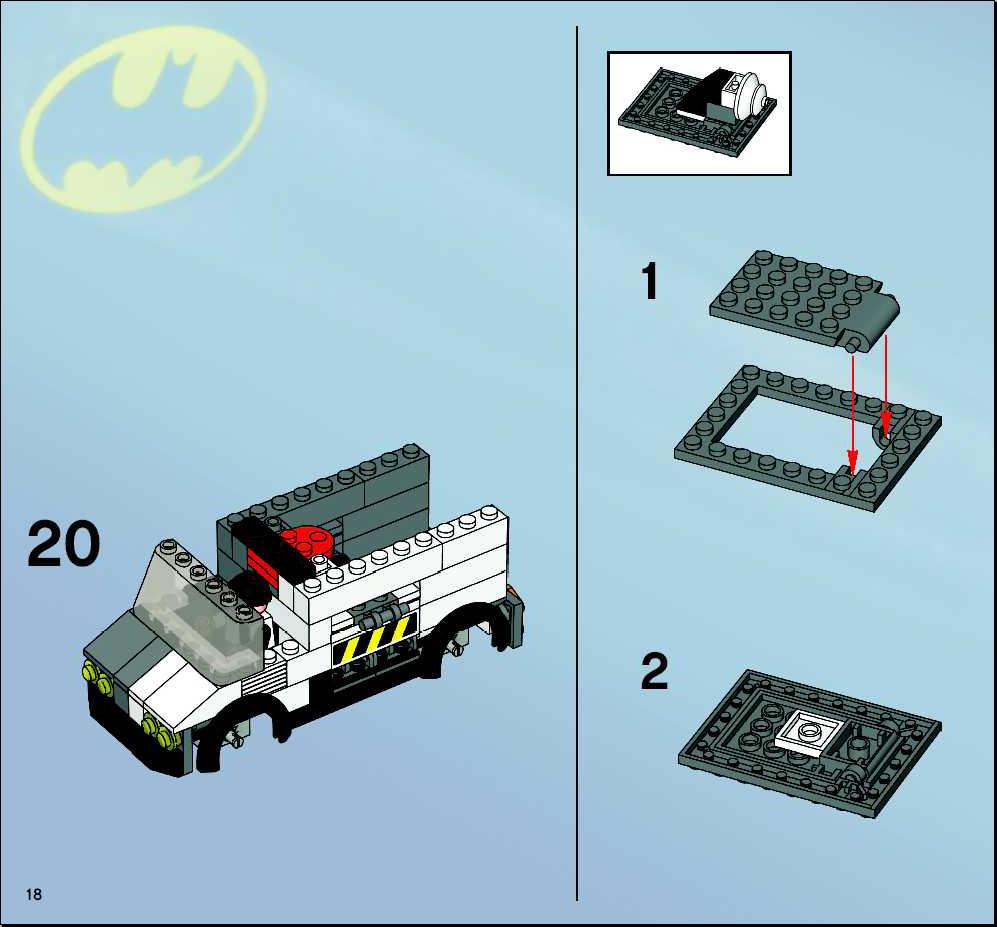 20

18

1

2