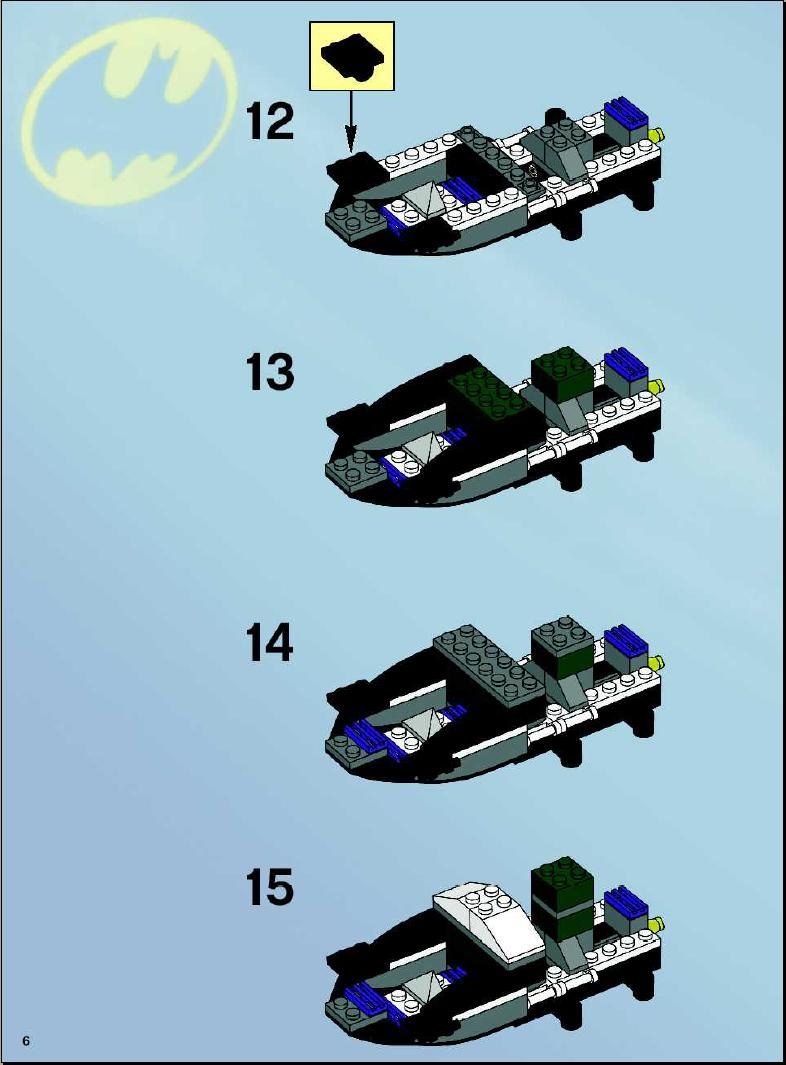 12

13

14

15

6