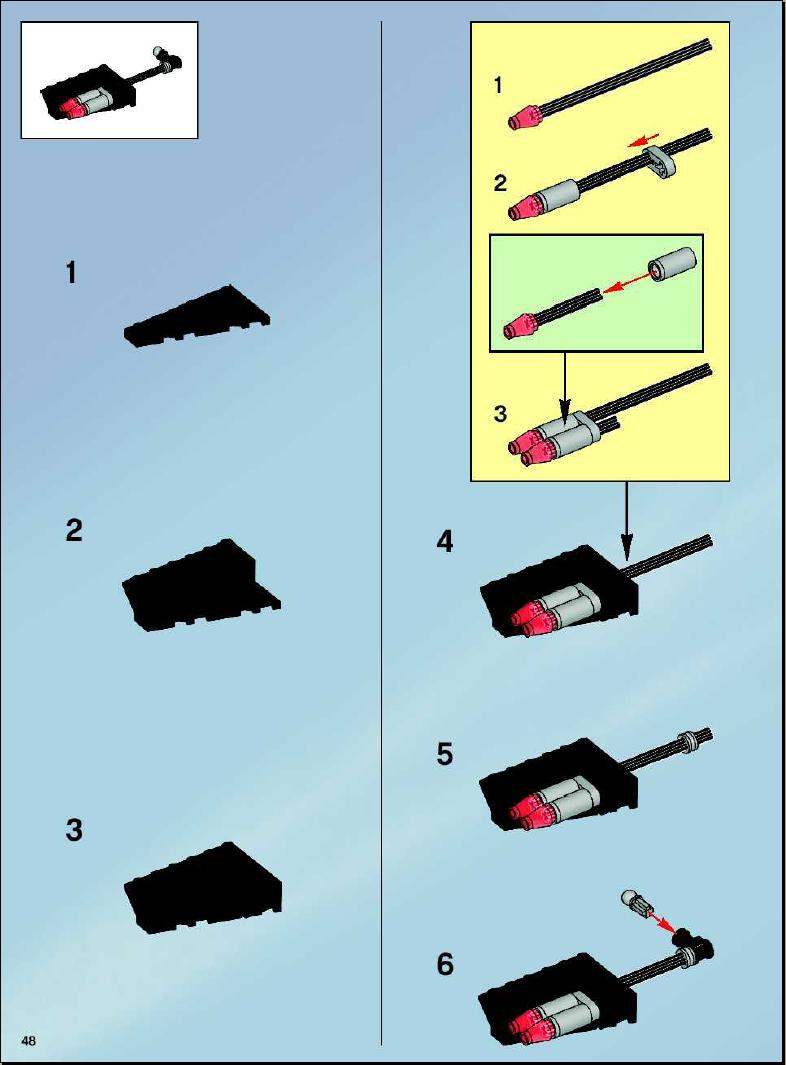 1

2

3

1

2

3

4

5

6

48