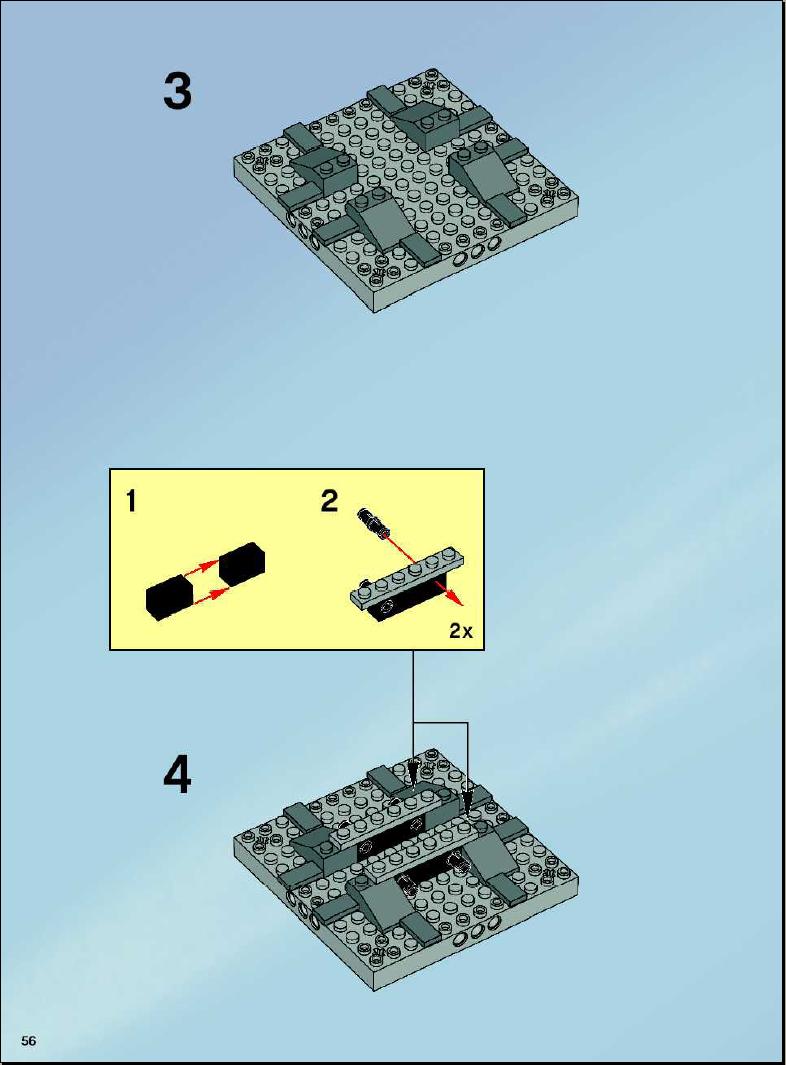 3

1

2

2x

4

56