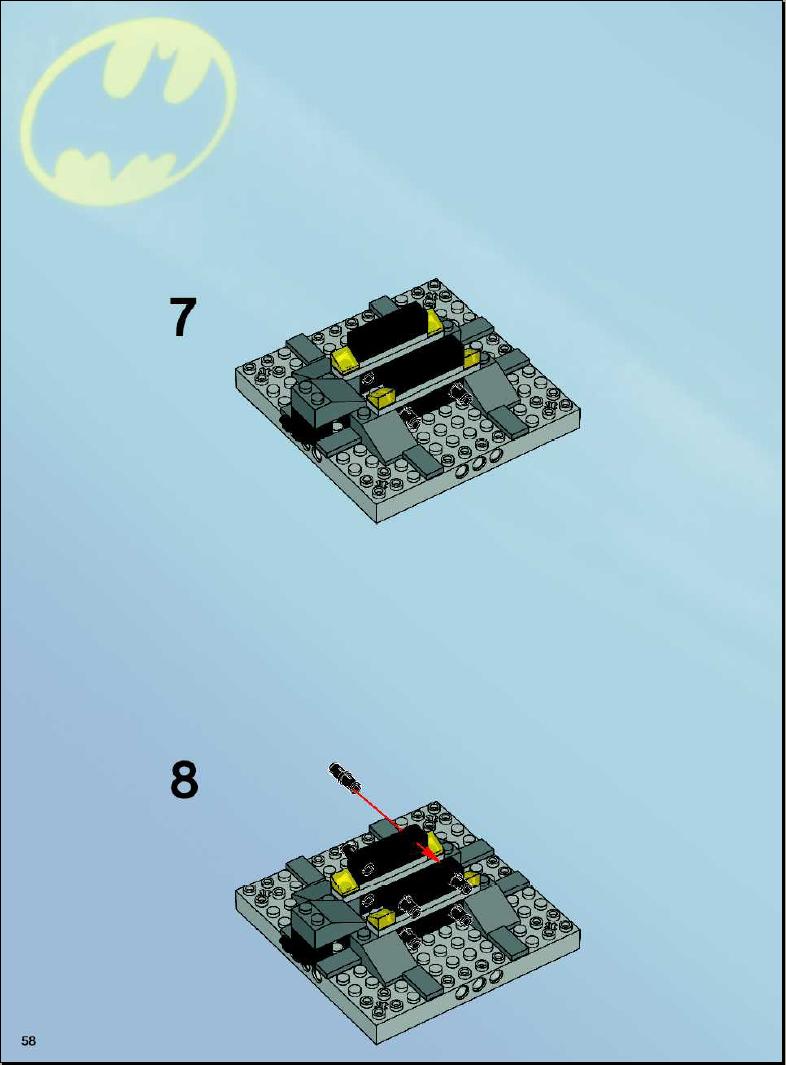 7

8

58