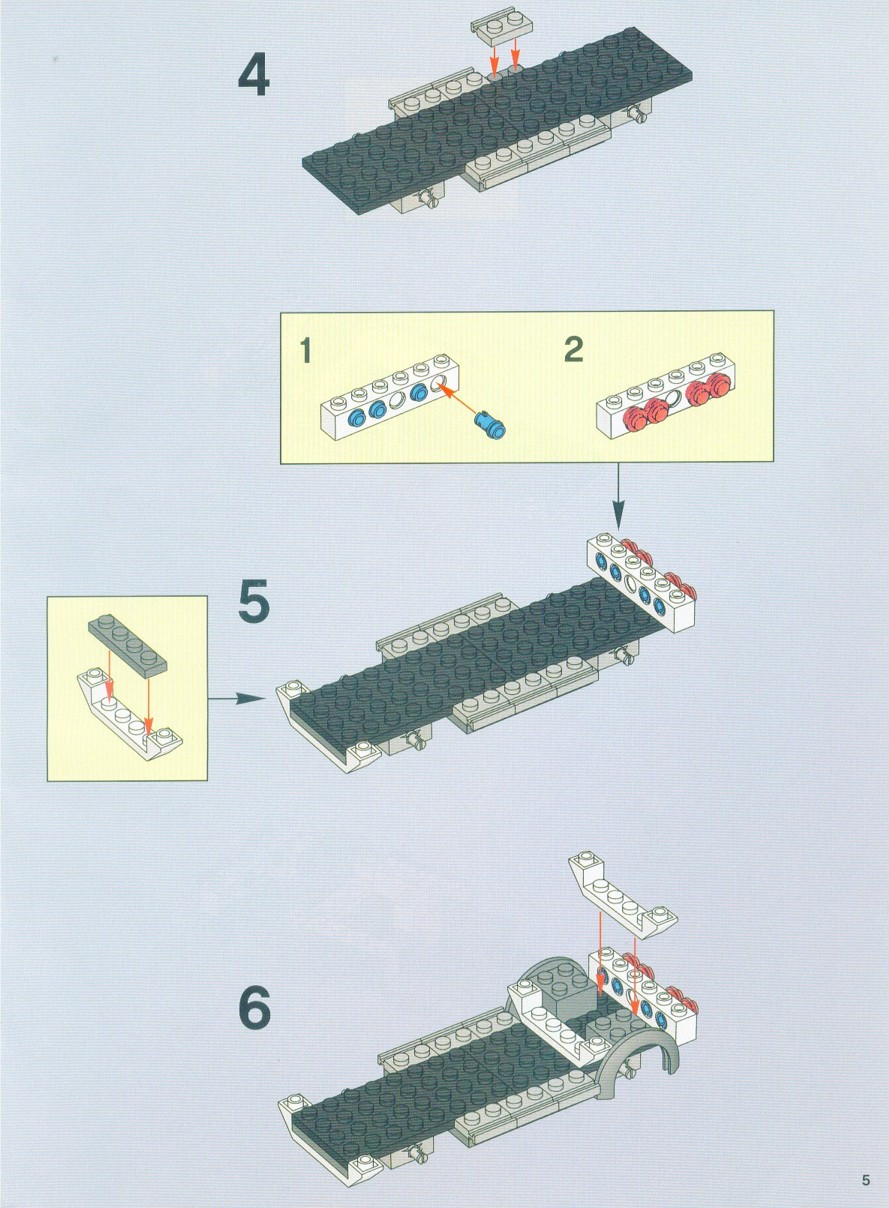 4

1

2

5

6

5