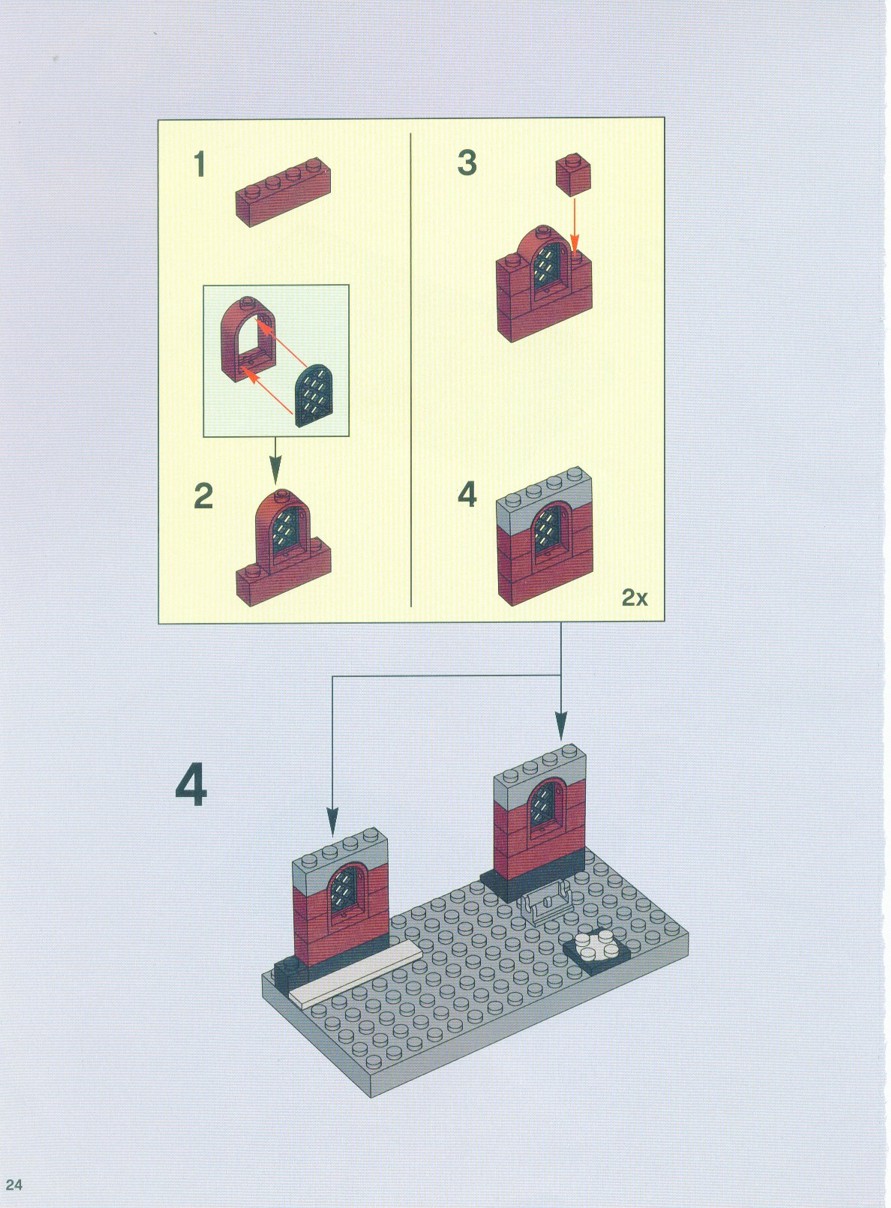 1

2

3

4

2x

4

24