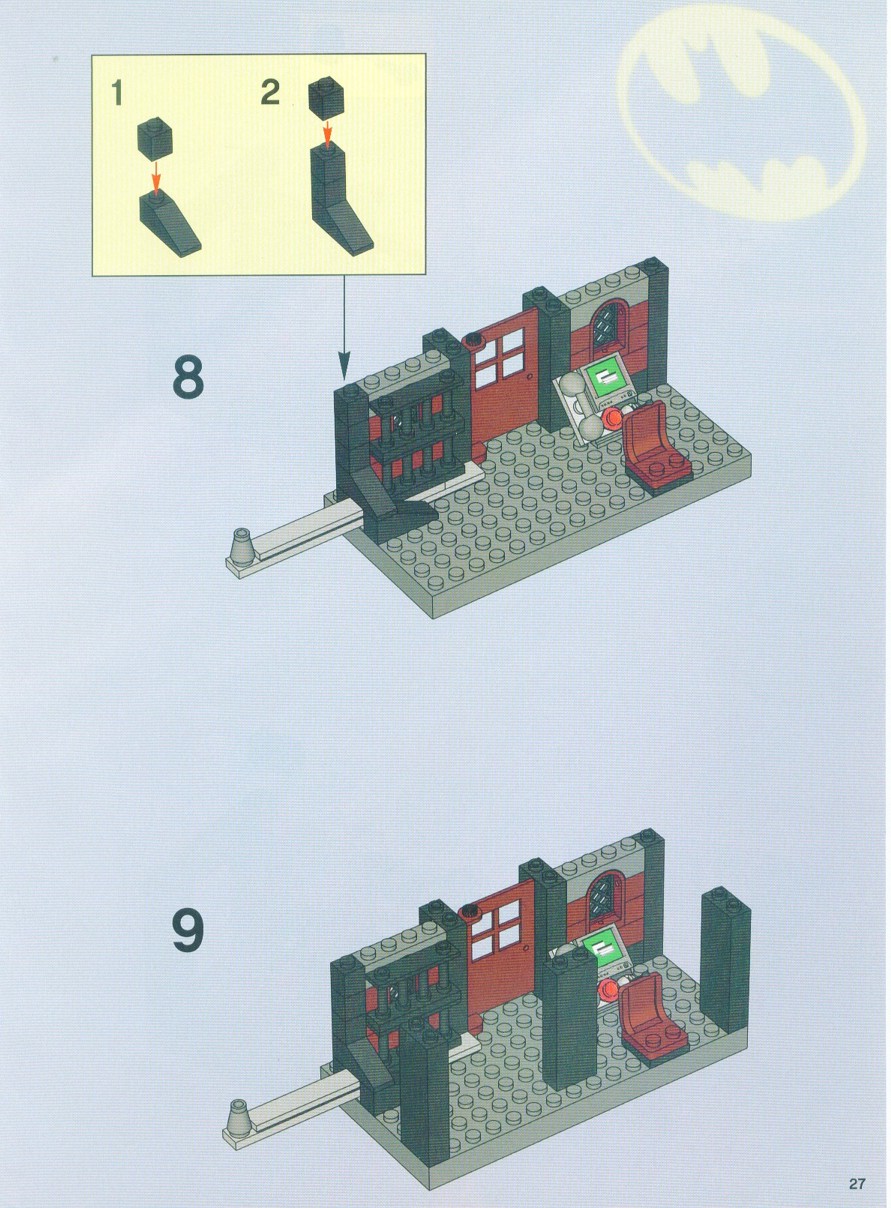 1

2

8

9

27