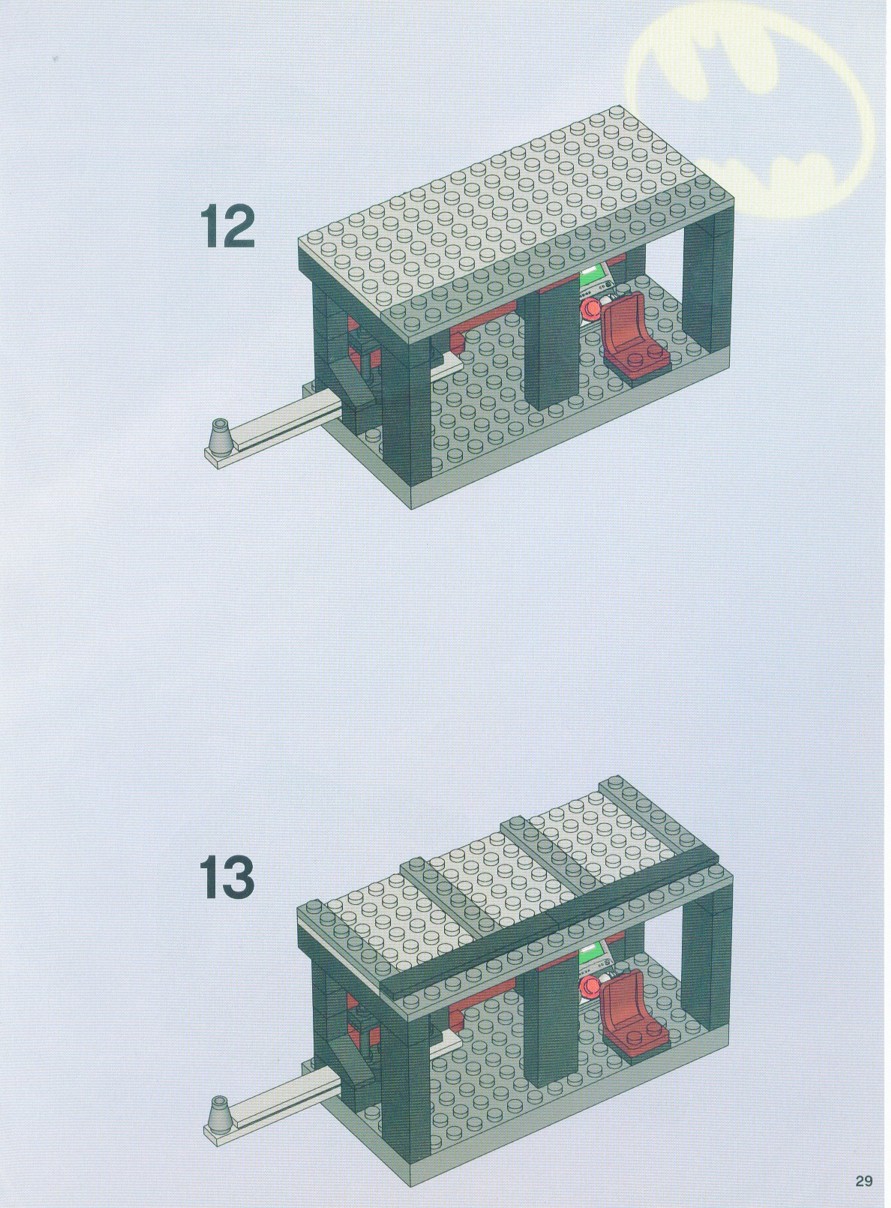 12

13

29