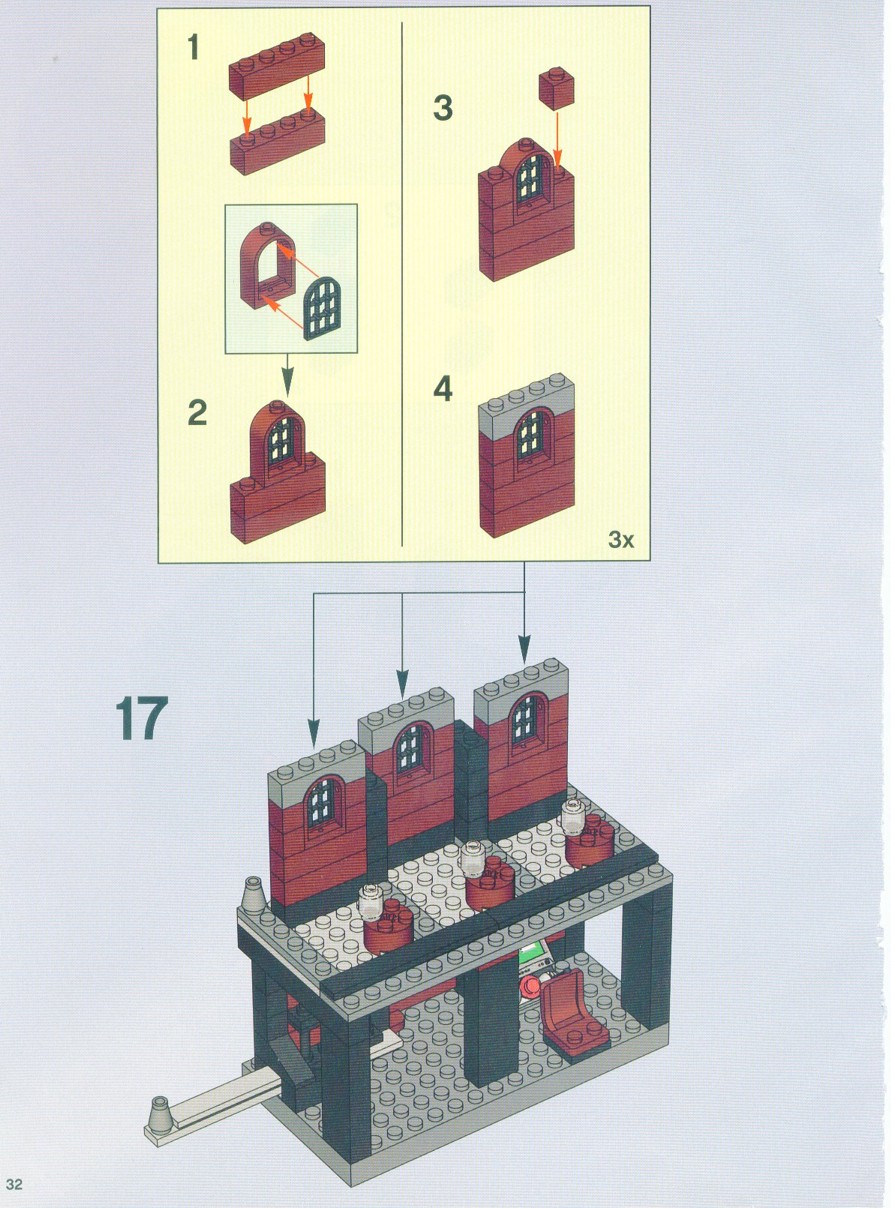 1

2

3

4

3x

17

32