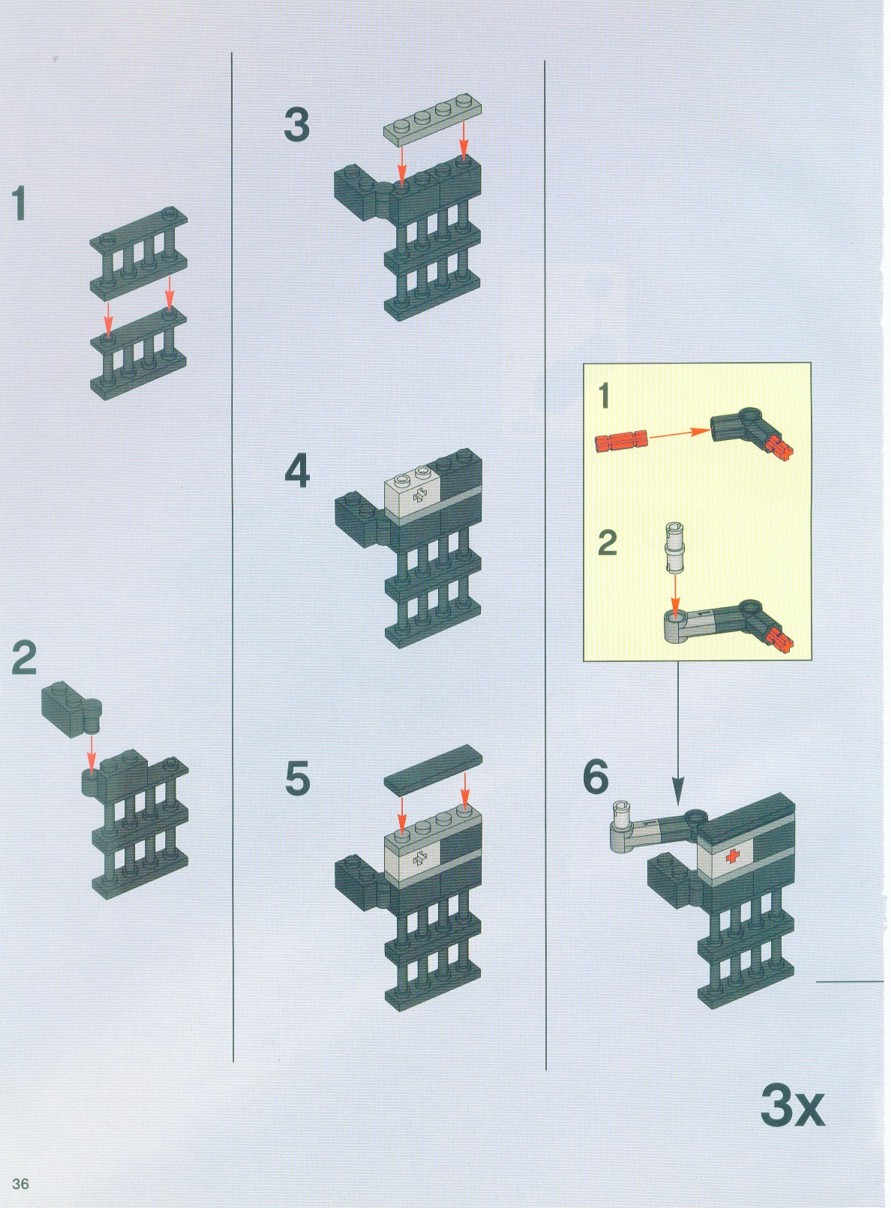 1

2

3

4

5

1

2

6

3x

36