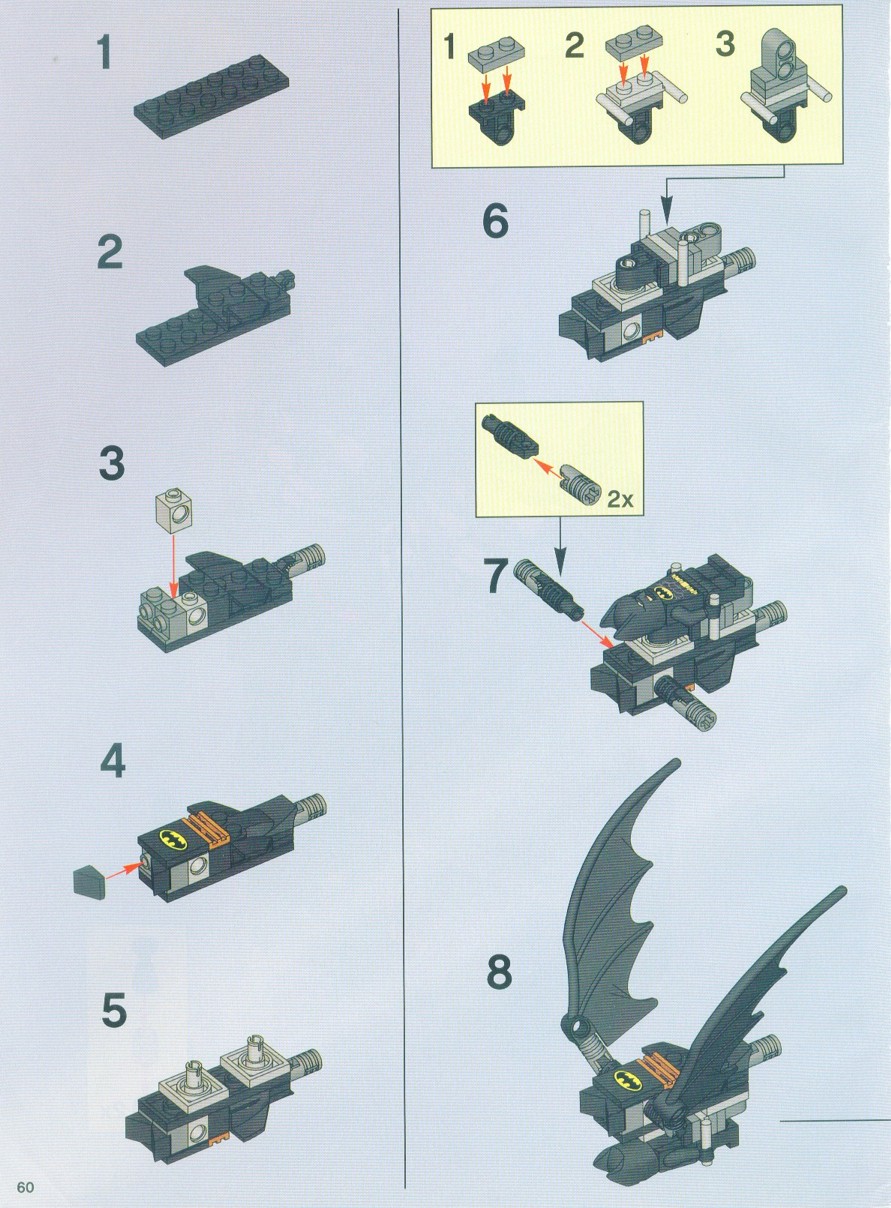 1

2

3

4

5

1 2 3

6

2x

7

8

60