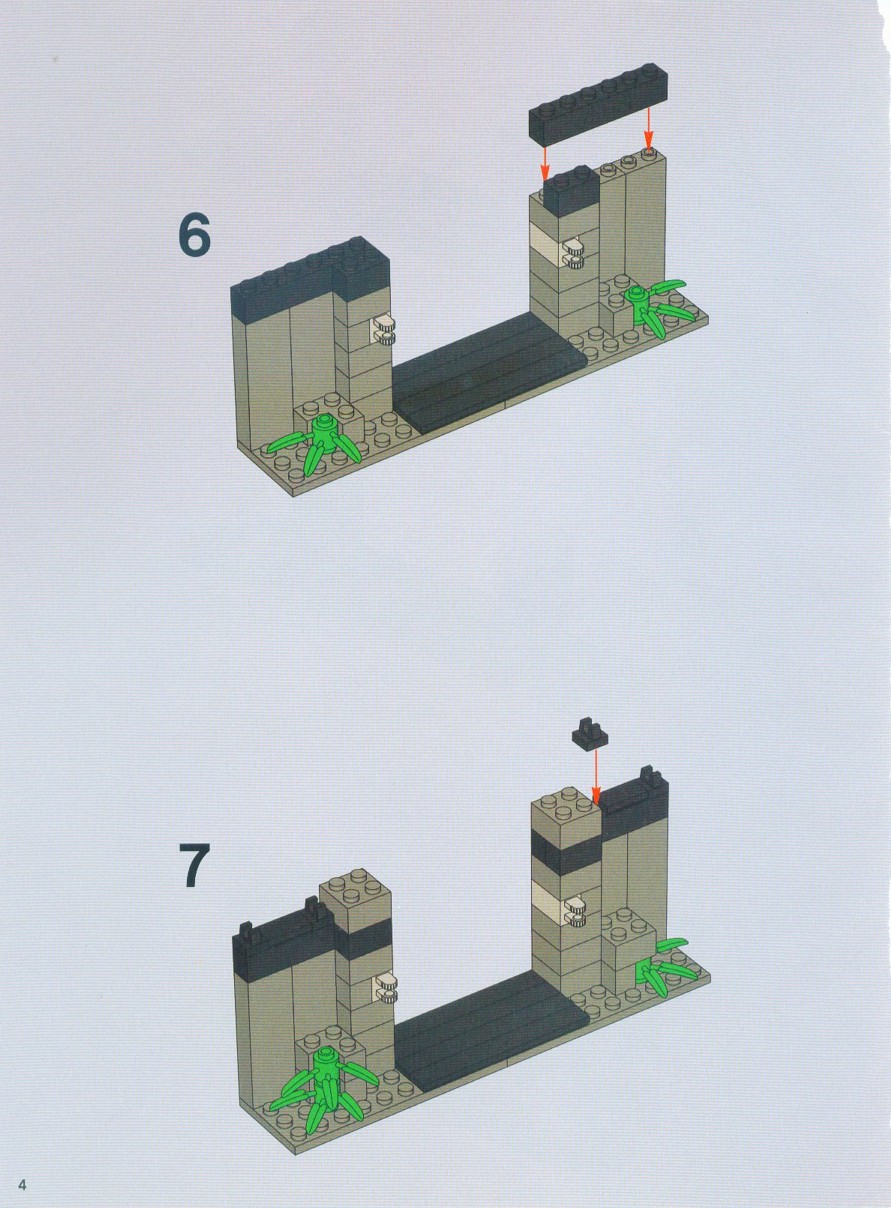 6

7

4