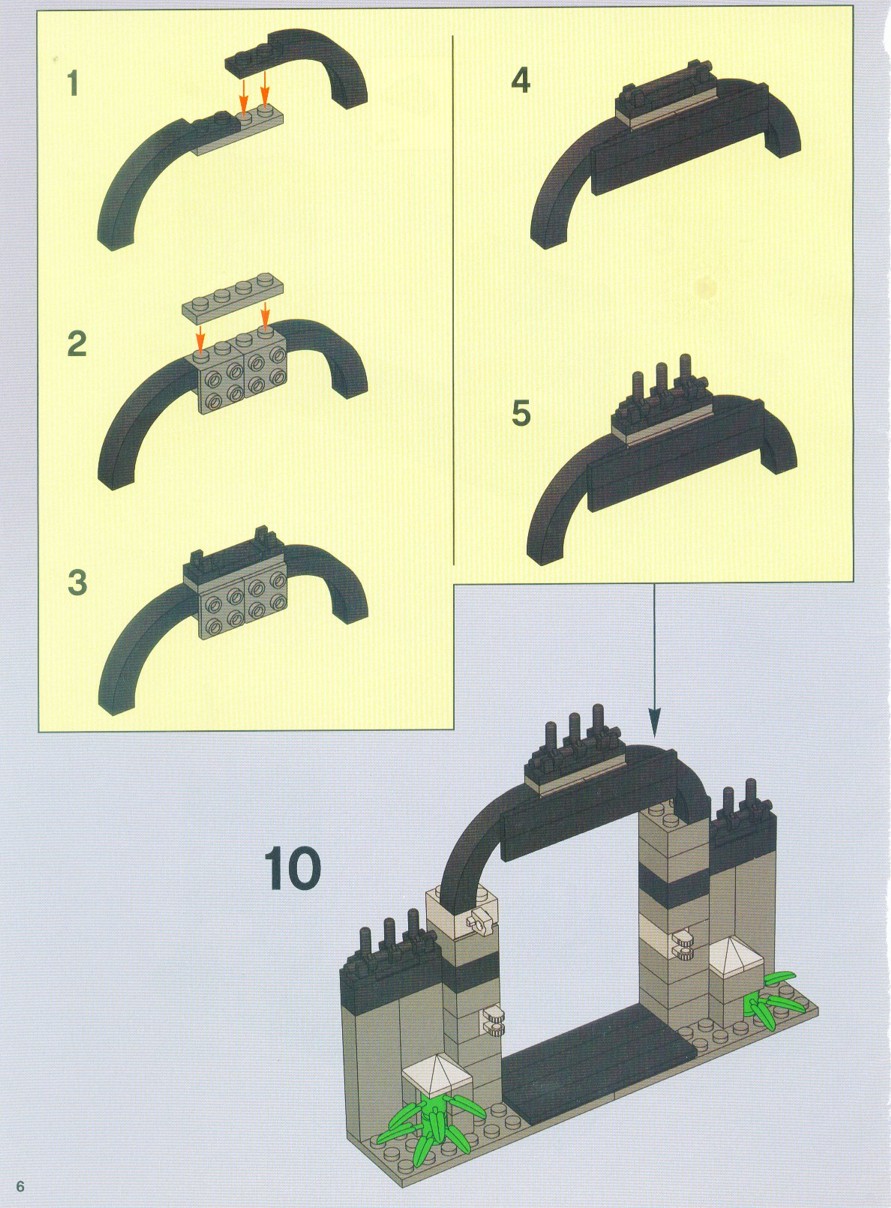 1

2

3

4

5

10

6