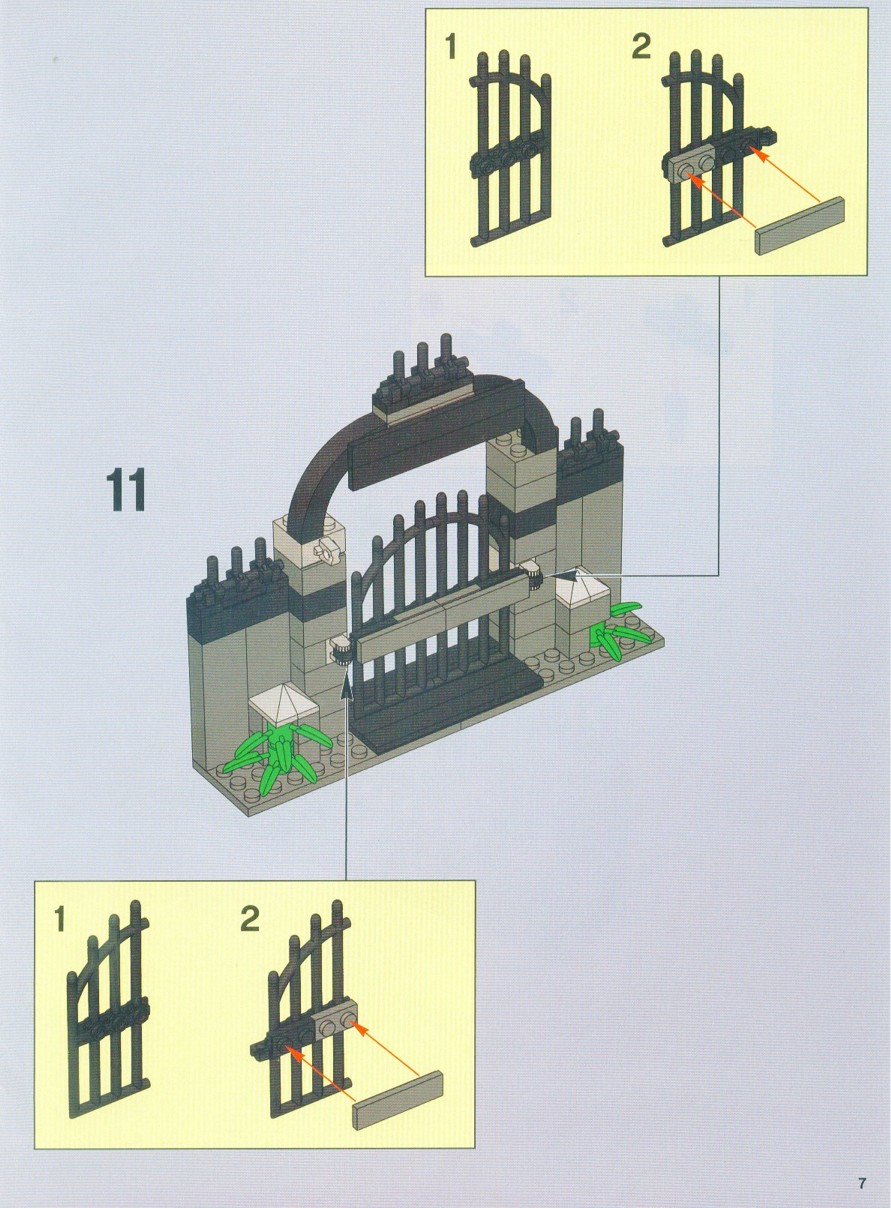 1
2

11

1
2

7