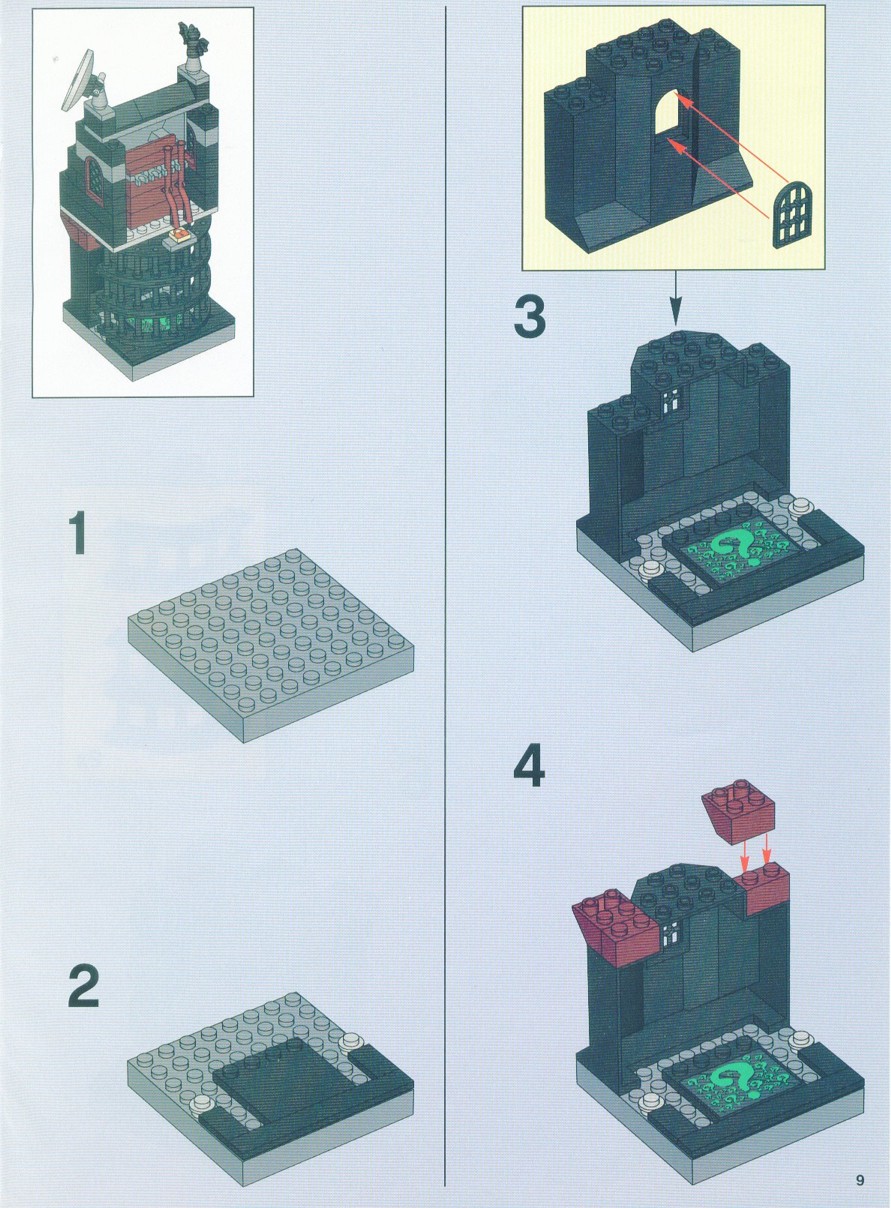 1

2

3

4

9