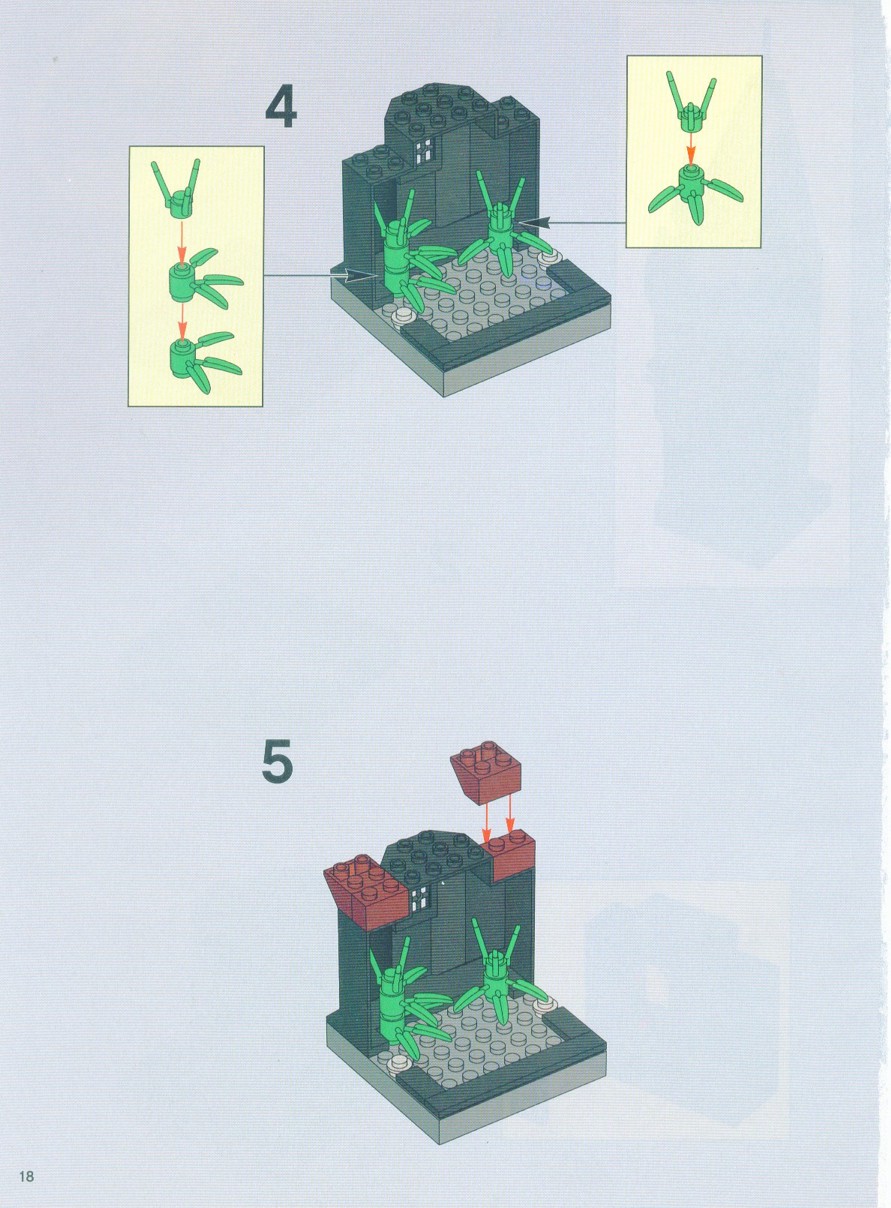 4

5

18