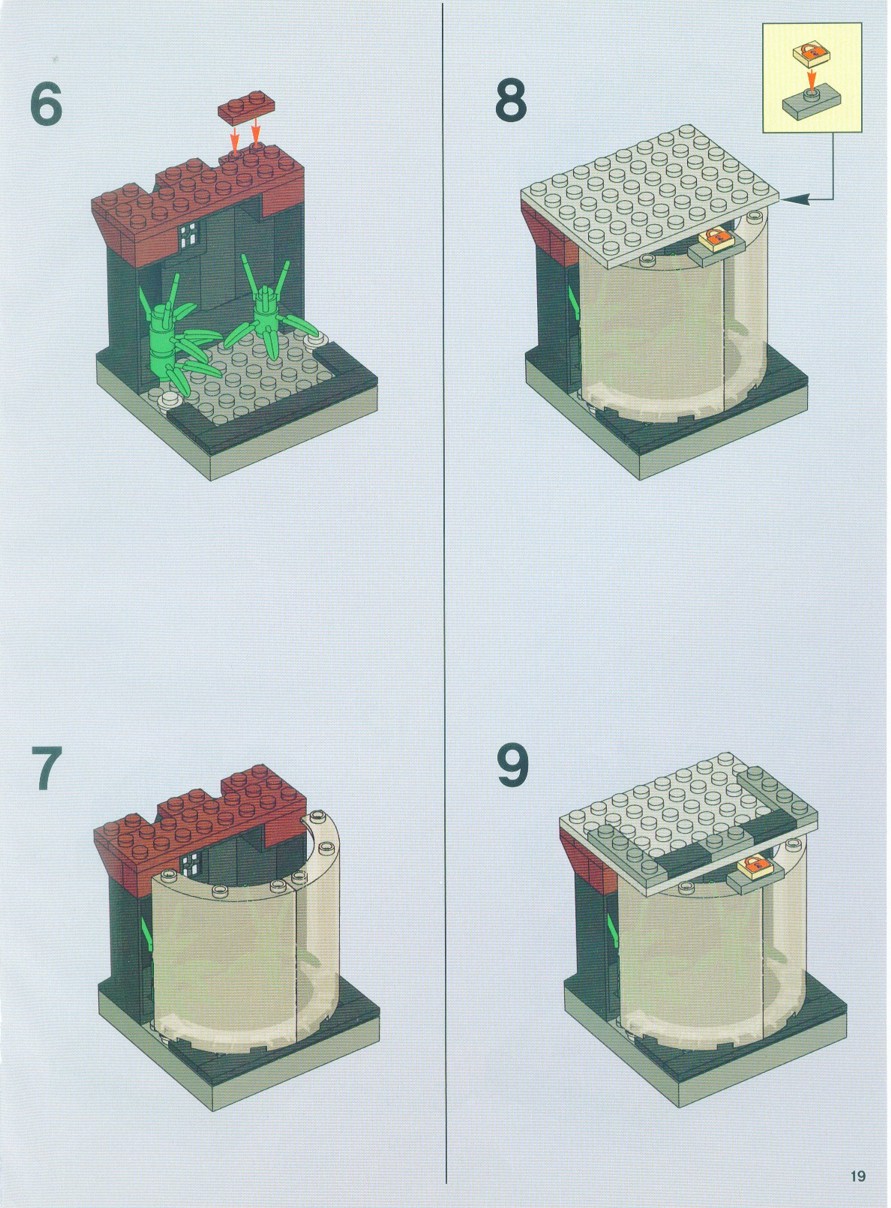 6

7

8

9

19