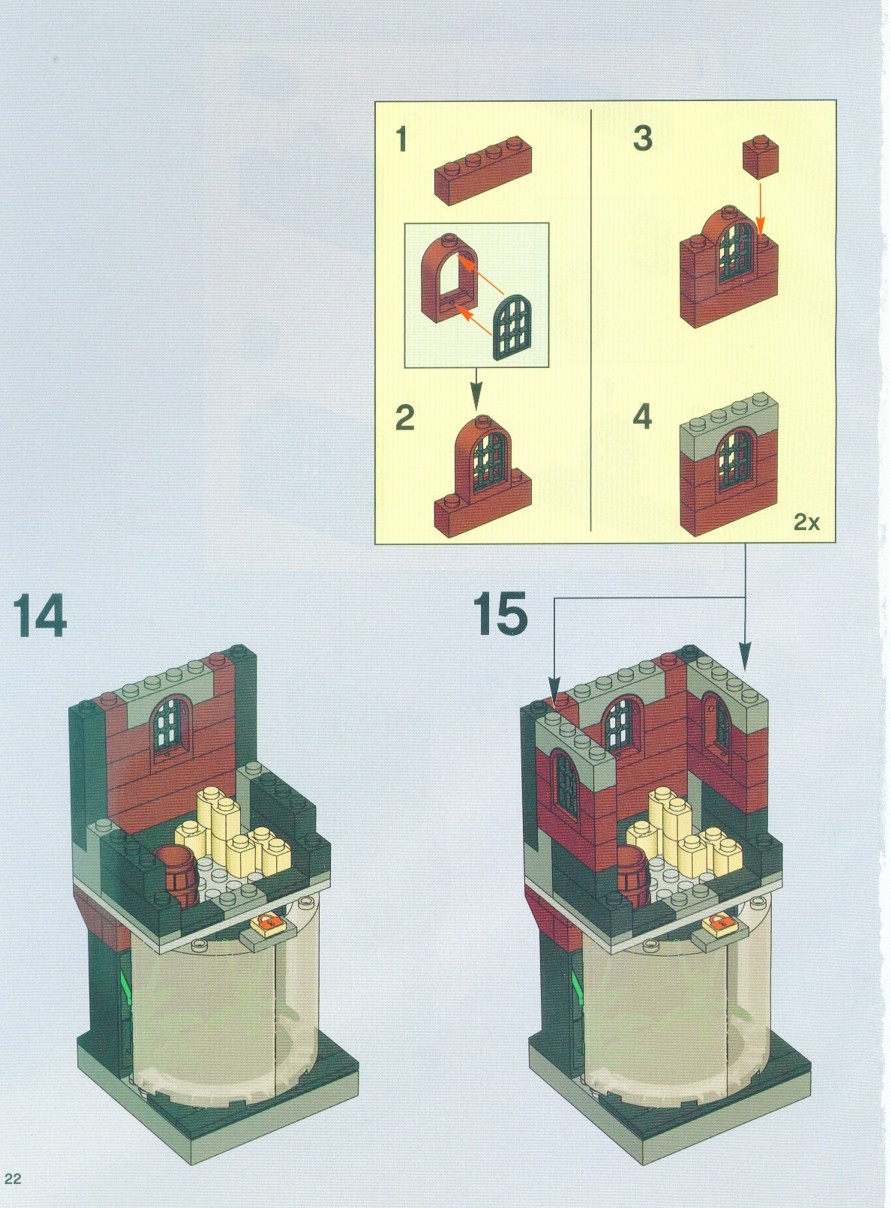 1

2

3

4

2x

14

15

22