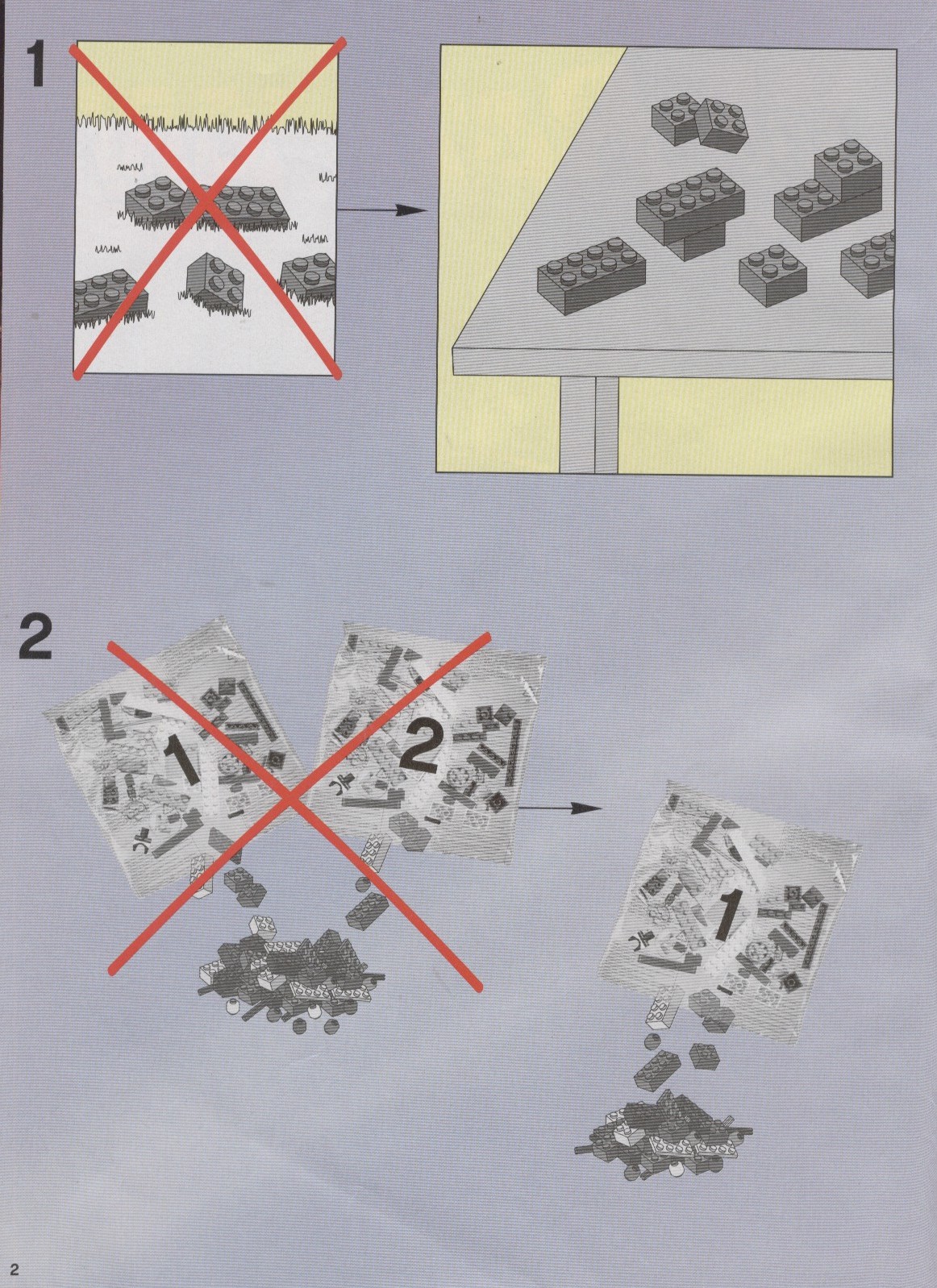 1

2

1

2

1

2