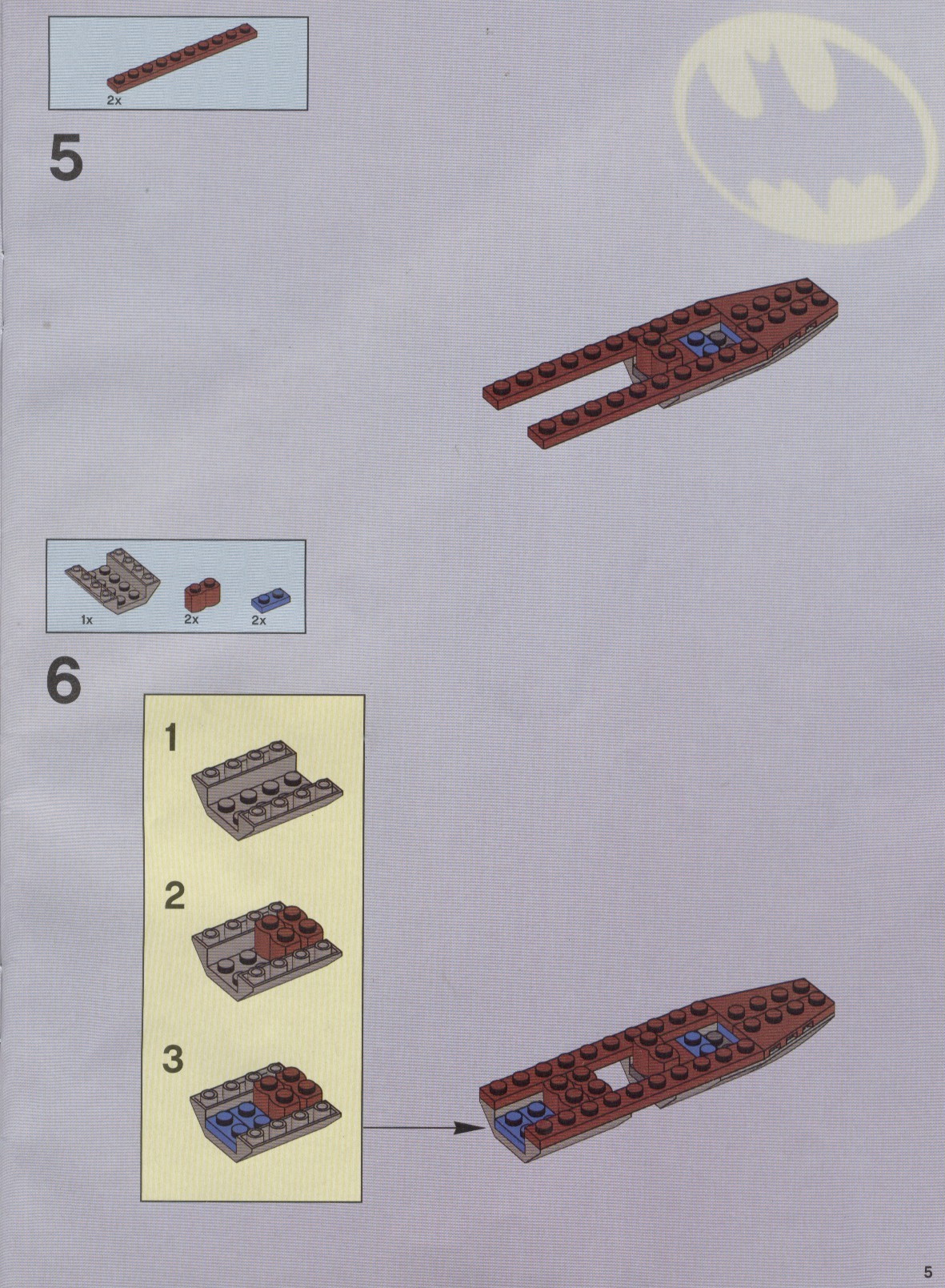 2x

5

1x
2x
2x

6

1

2

3

5