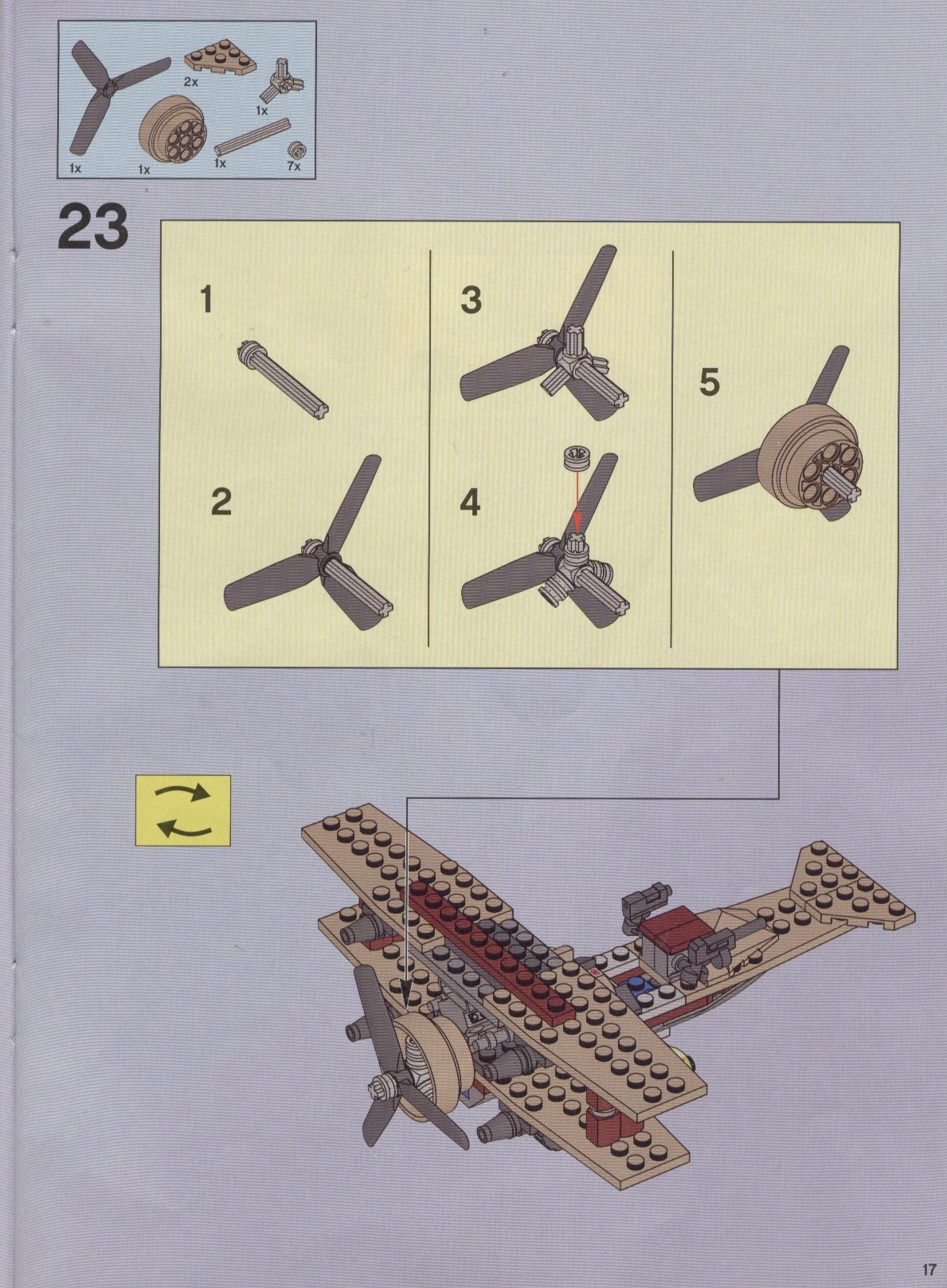 2x
1x
1x
1x
1x
7x

23

1

2

3

4

5

17