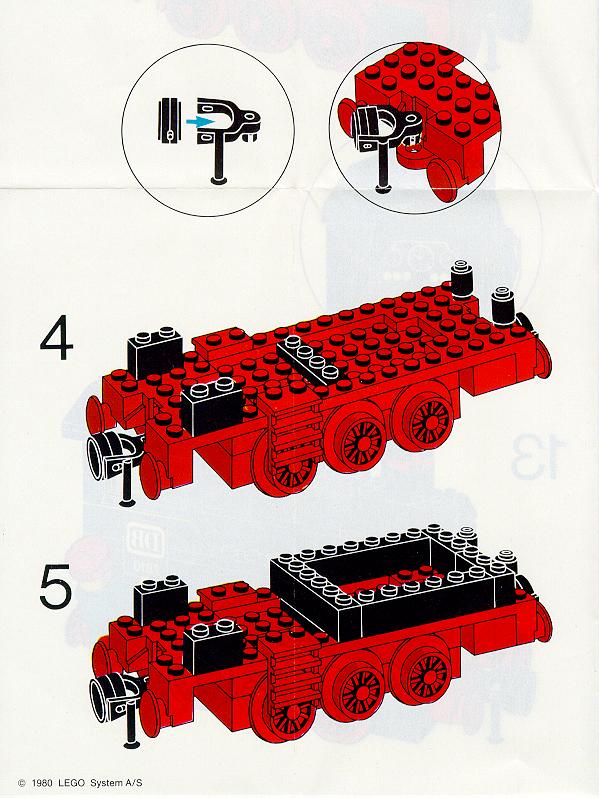 4

5

© 1980 LEGO System A/S