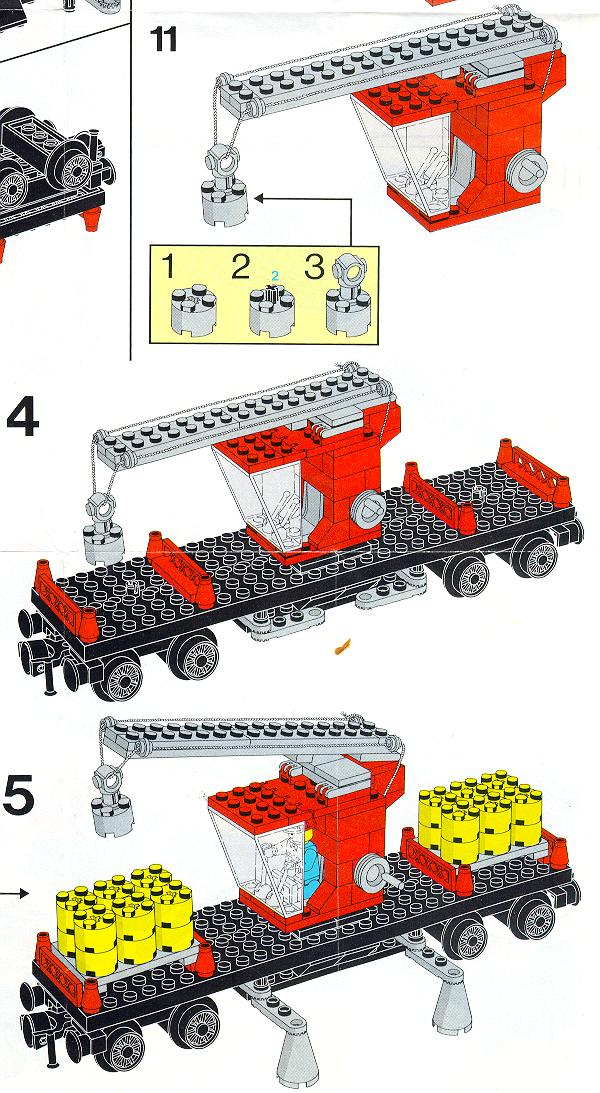 11

1 2 2 3

4

5