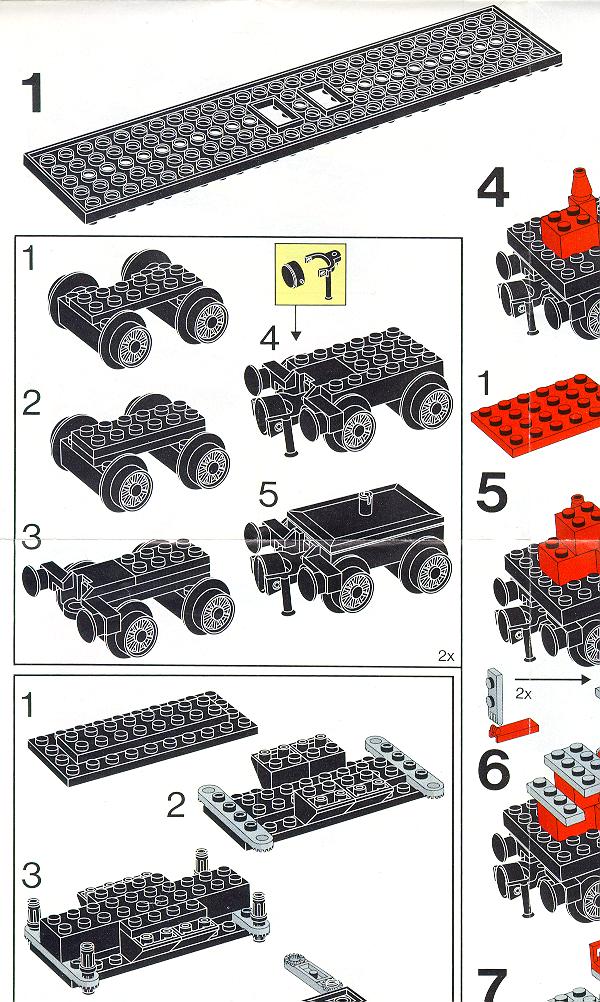 1

1

2

3

4

5

2x

1

2

3

4

1

5

2x

6

7