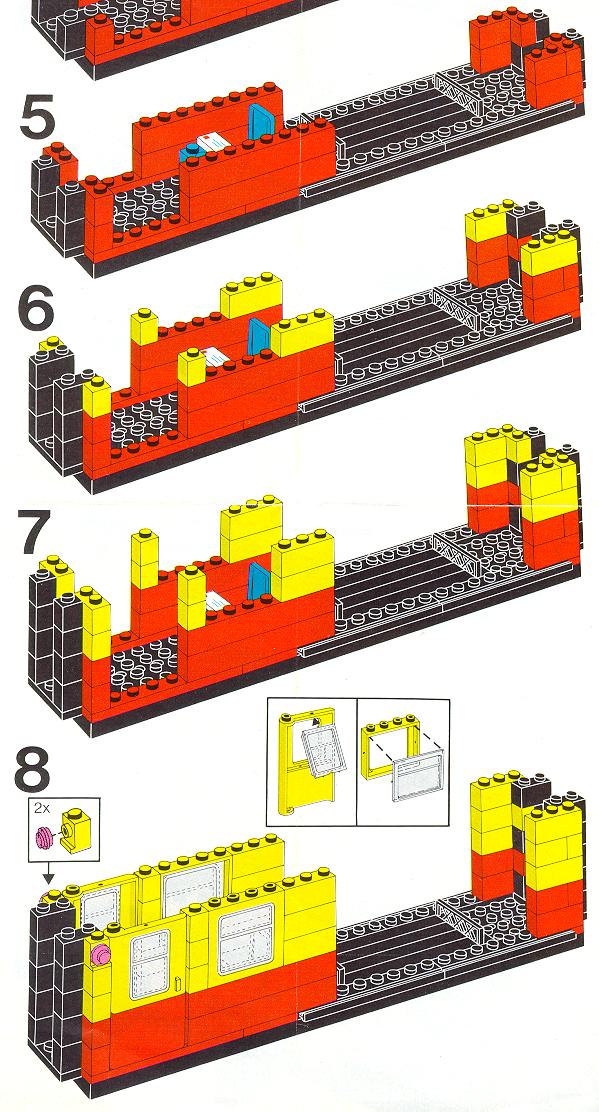 5

6

7

8

2x