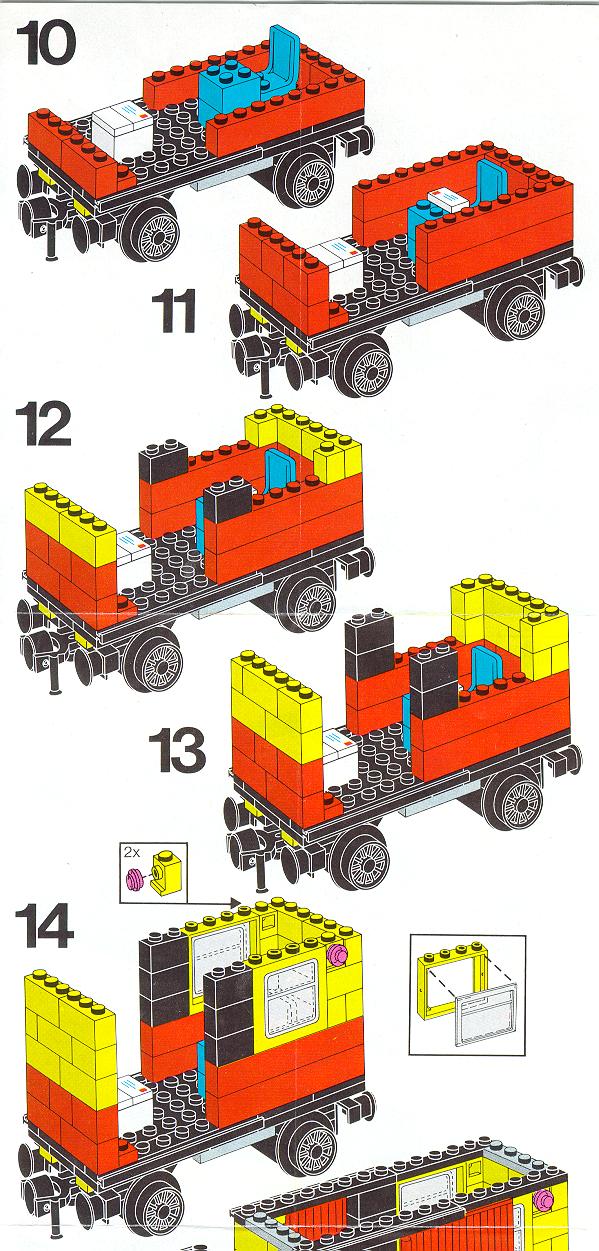 10

11

12

13

2x

14