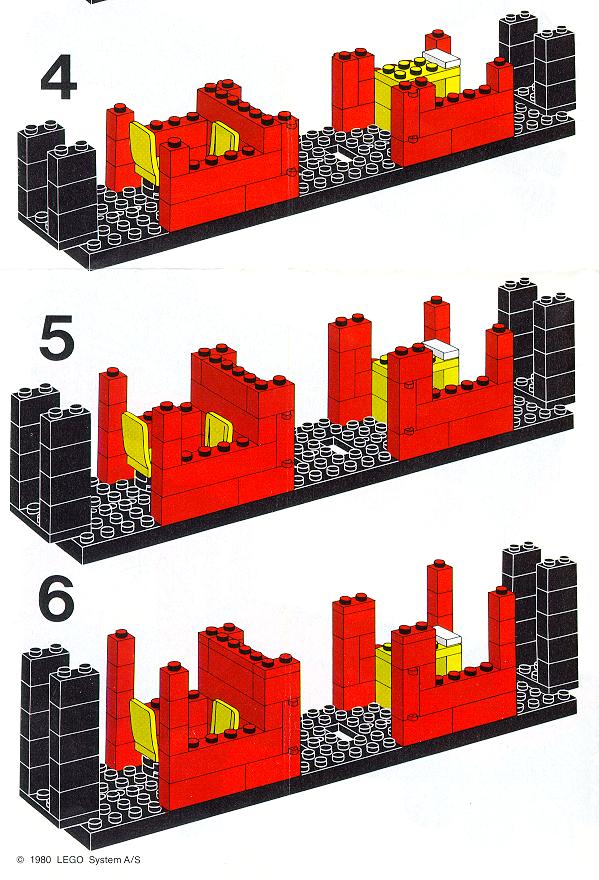 4

5

6

© 1980 LEGO System A/S