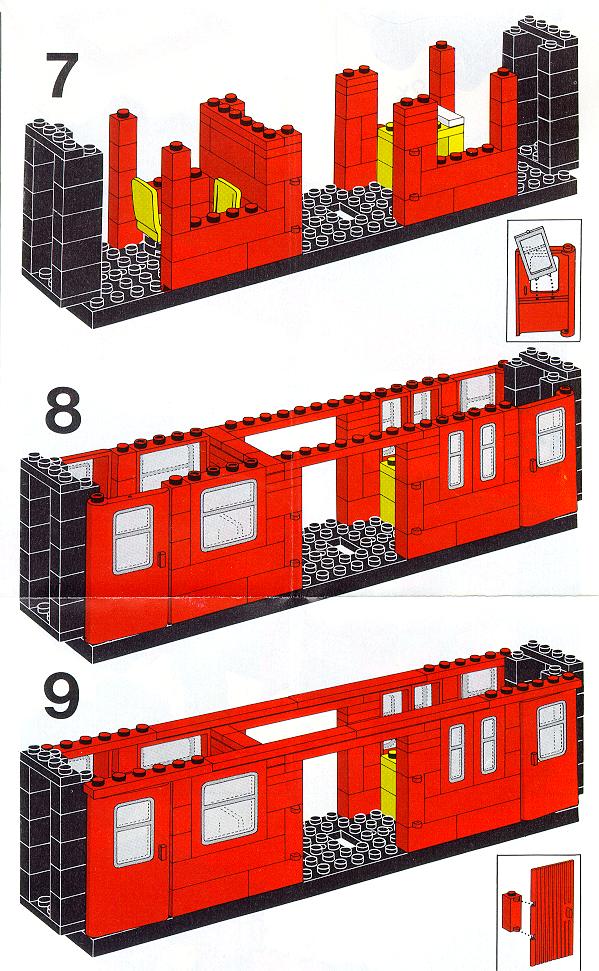 7

8

9