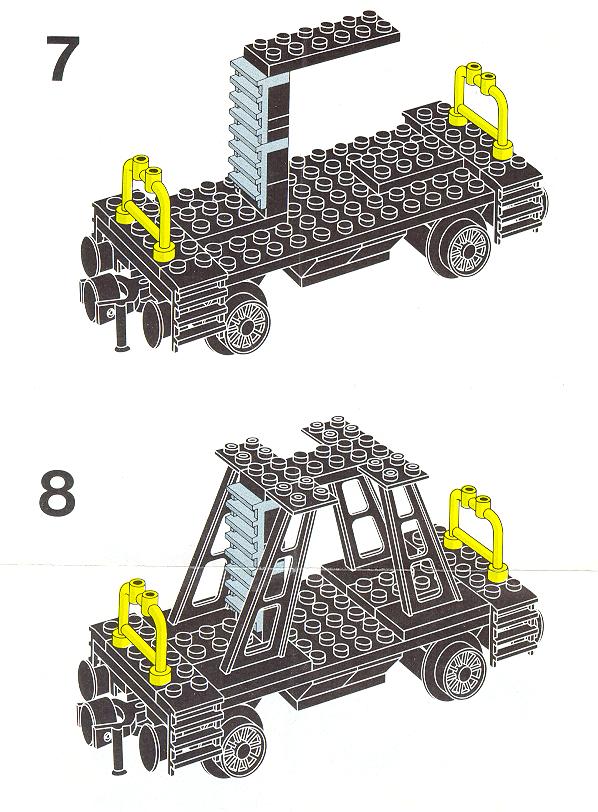 7

8