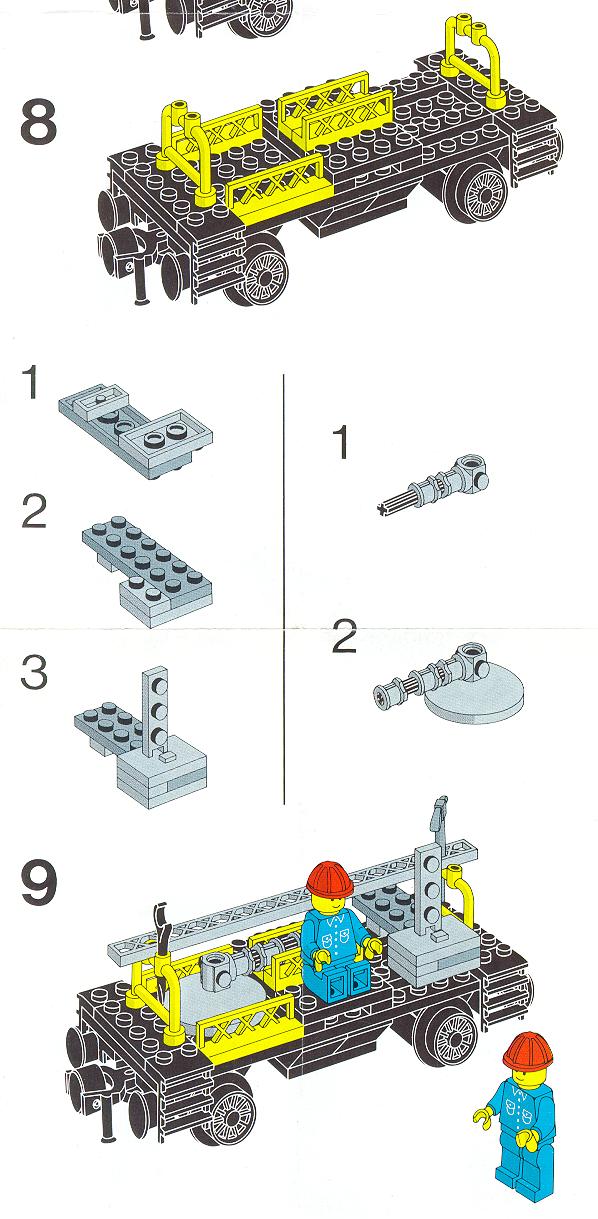 8

1

2

3

1

2

9