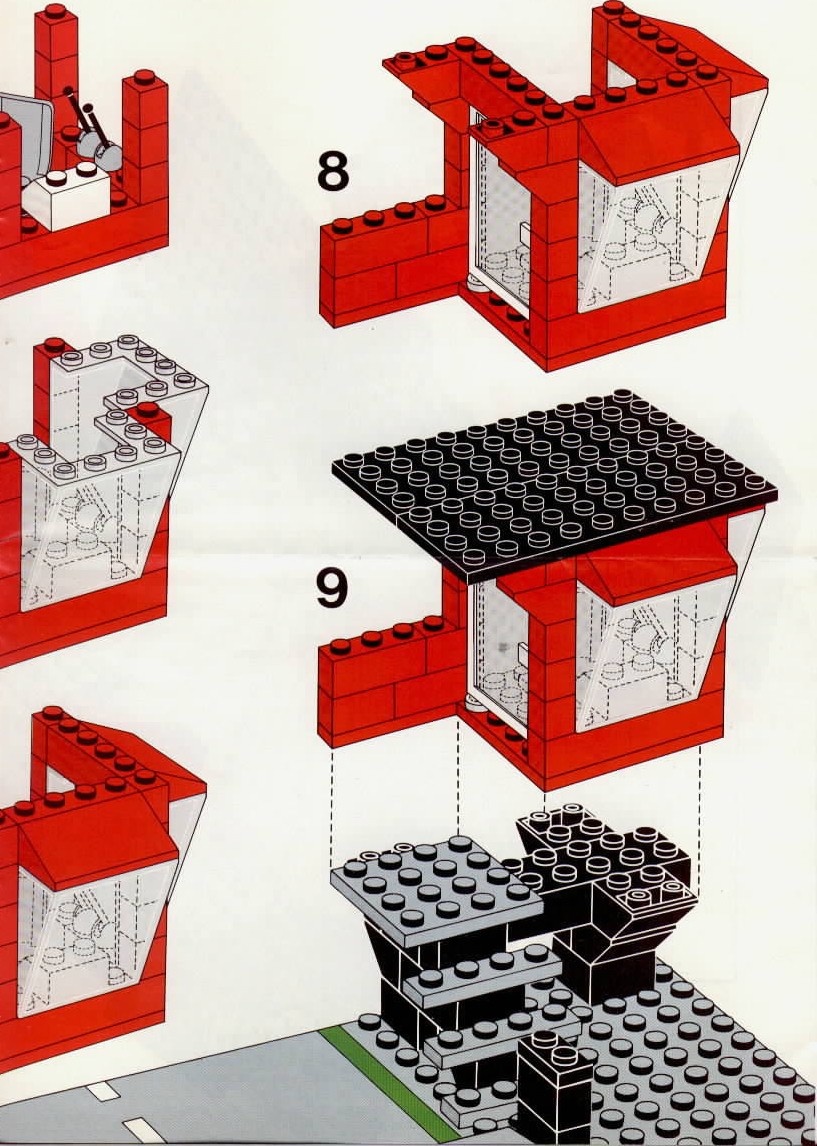 8

9