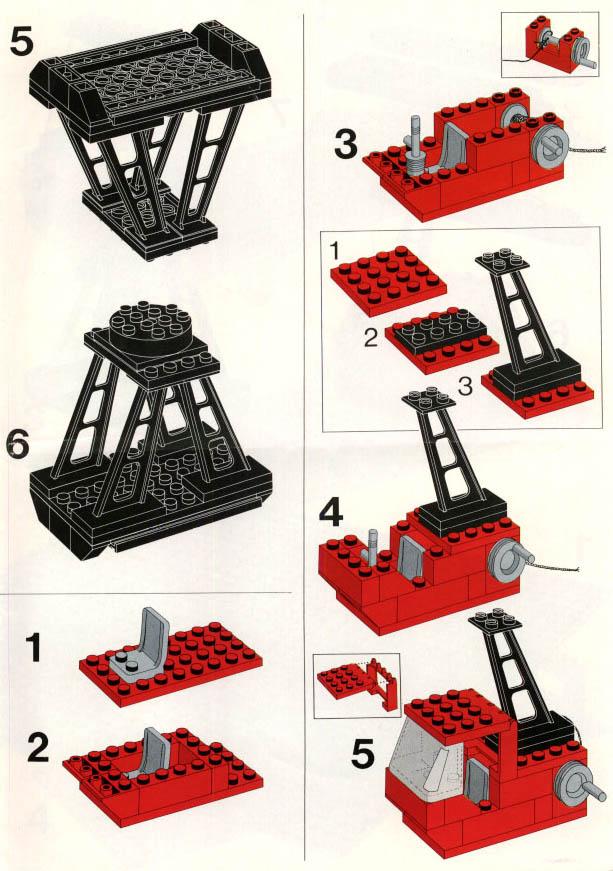 5

6

1

2

3

1

2

3

4

5