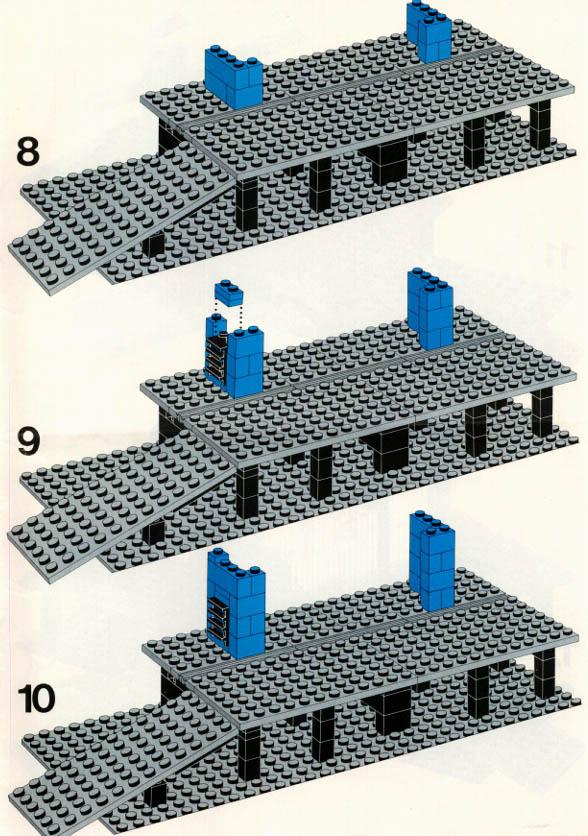 8

9

10