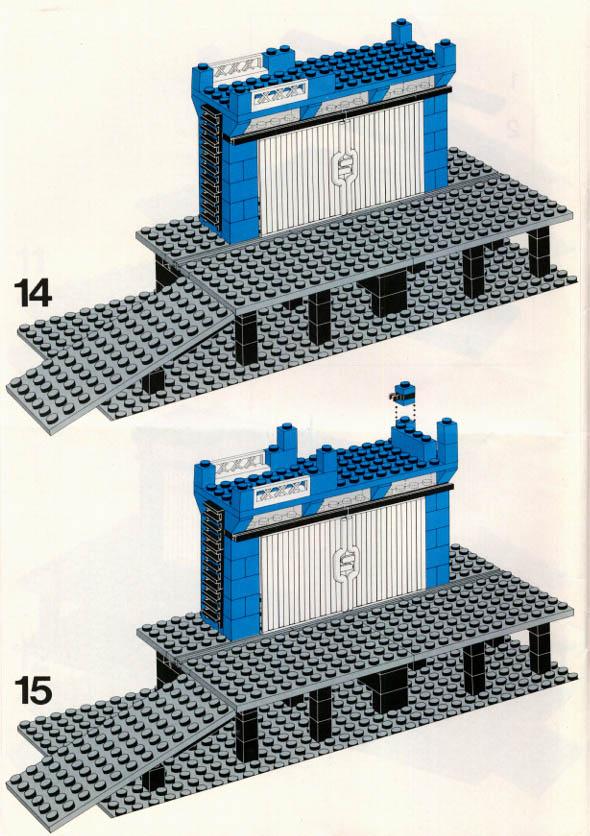 14

15