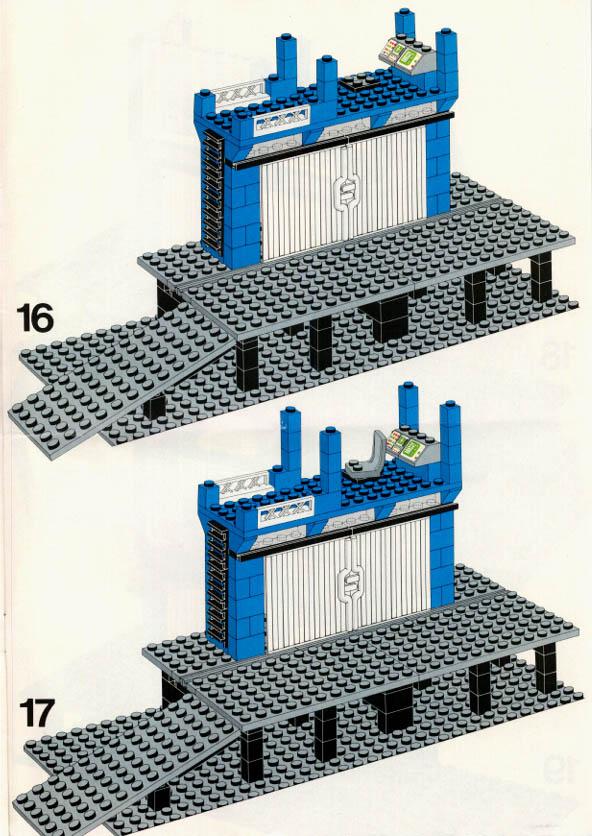 16

17