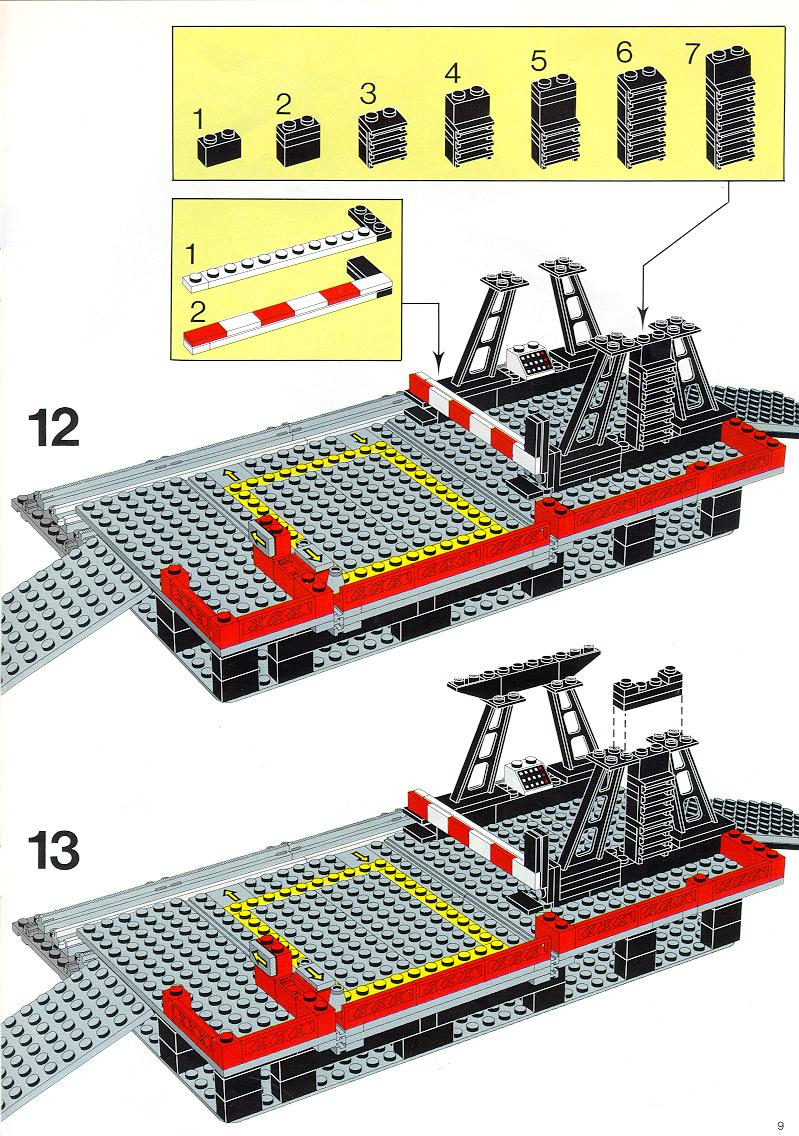 1
2
3
4
5
6
7

1
2

12

13

9