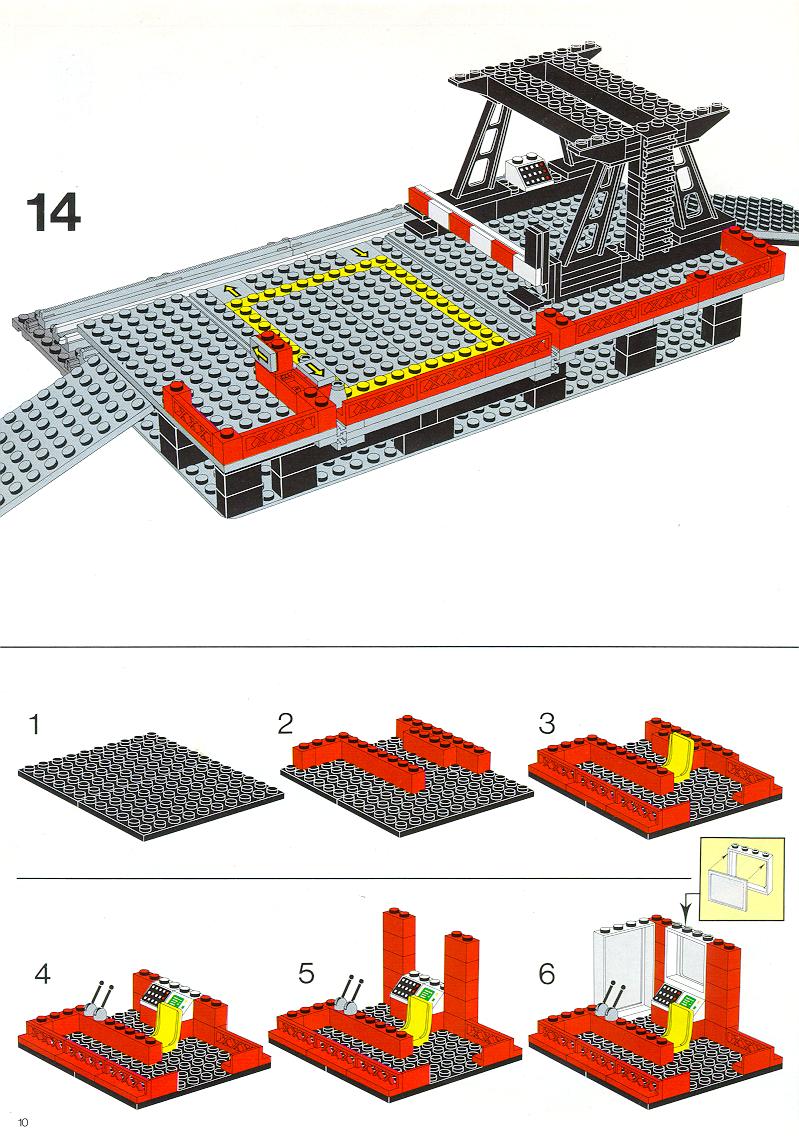 14

1

2

3

4

5

6

10