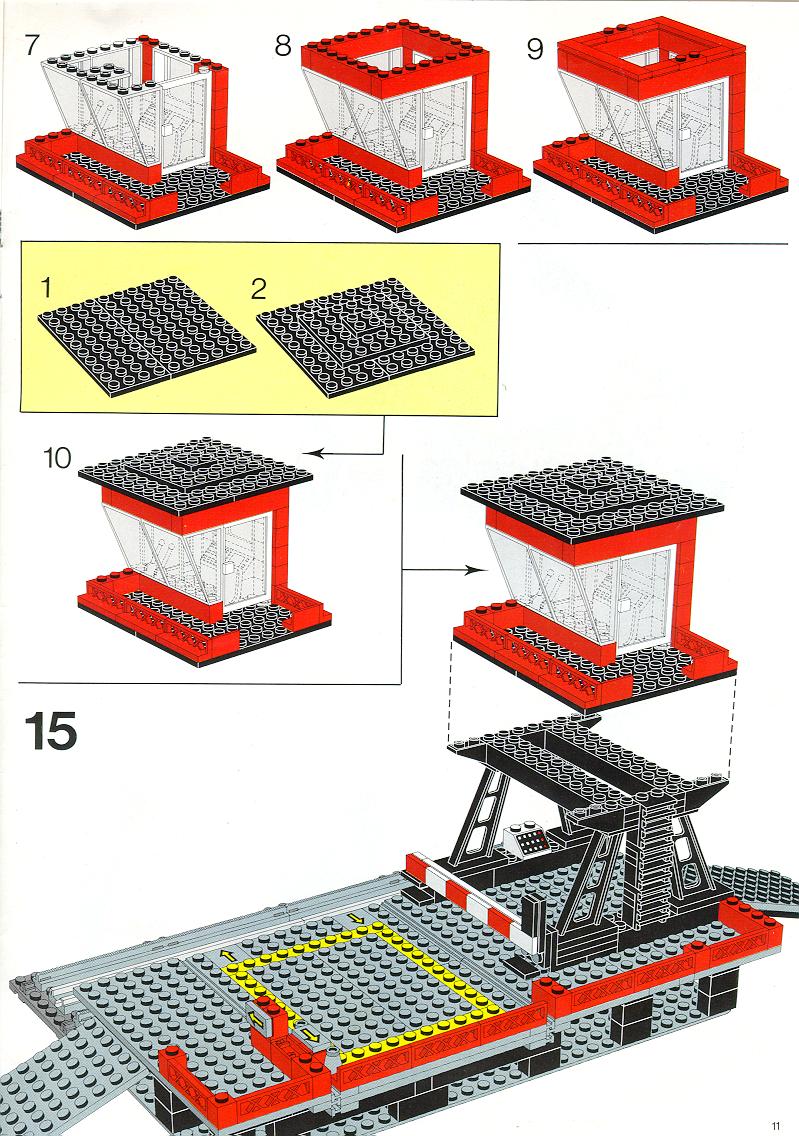 7

8

9

1

2

10

15

11